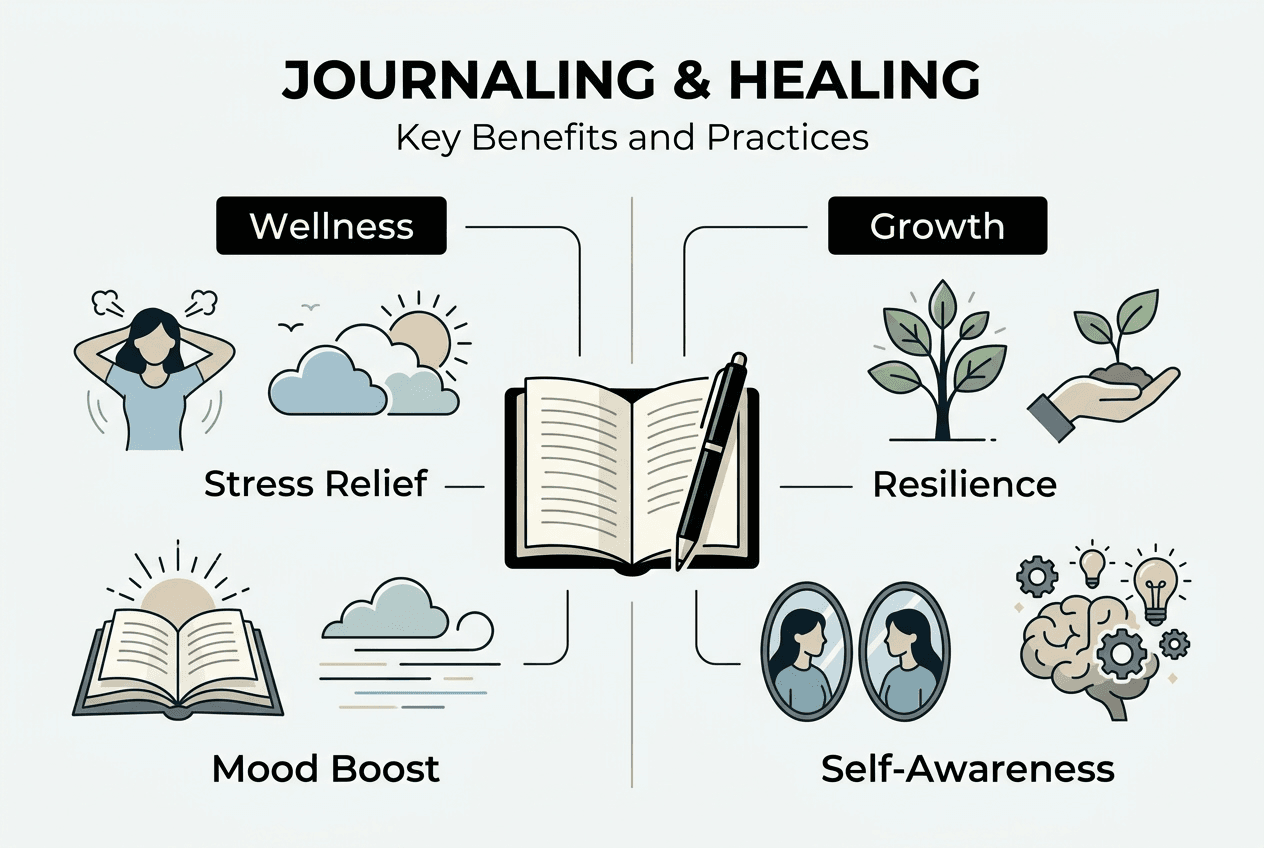 JOURNALING & HEALING
Key Benefits and Practices

Wellness

Stress Relief

Mood Boost

Growth

Resilience

Self-Awareness