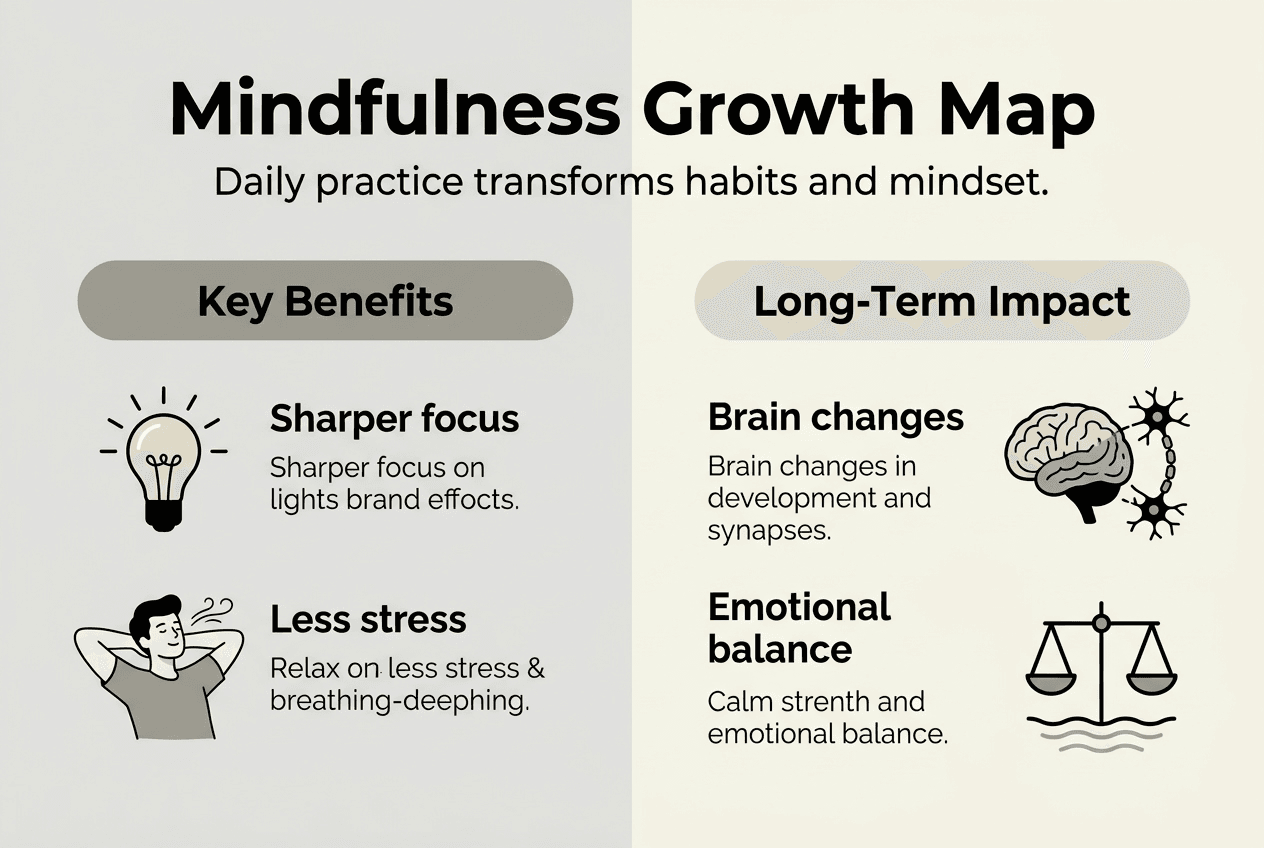 Mindfulness Growth Map

Daily practice transforms habits and mindset.

Key Benefits

Sharper focus

Sharper focus on lights brand effocts.

Less stress

Relax on less stress & breathing-deephing.

Long-Term Impact

Brain changes

Brain changes in development and synapses.

Emotional balance

Calm strenth and emotional balance.