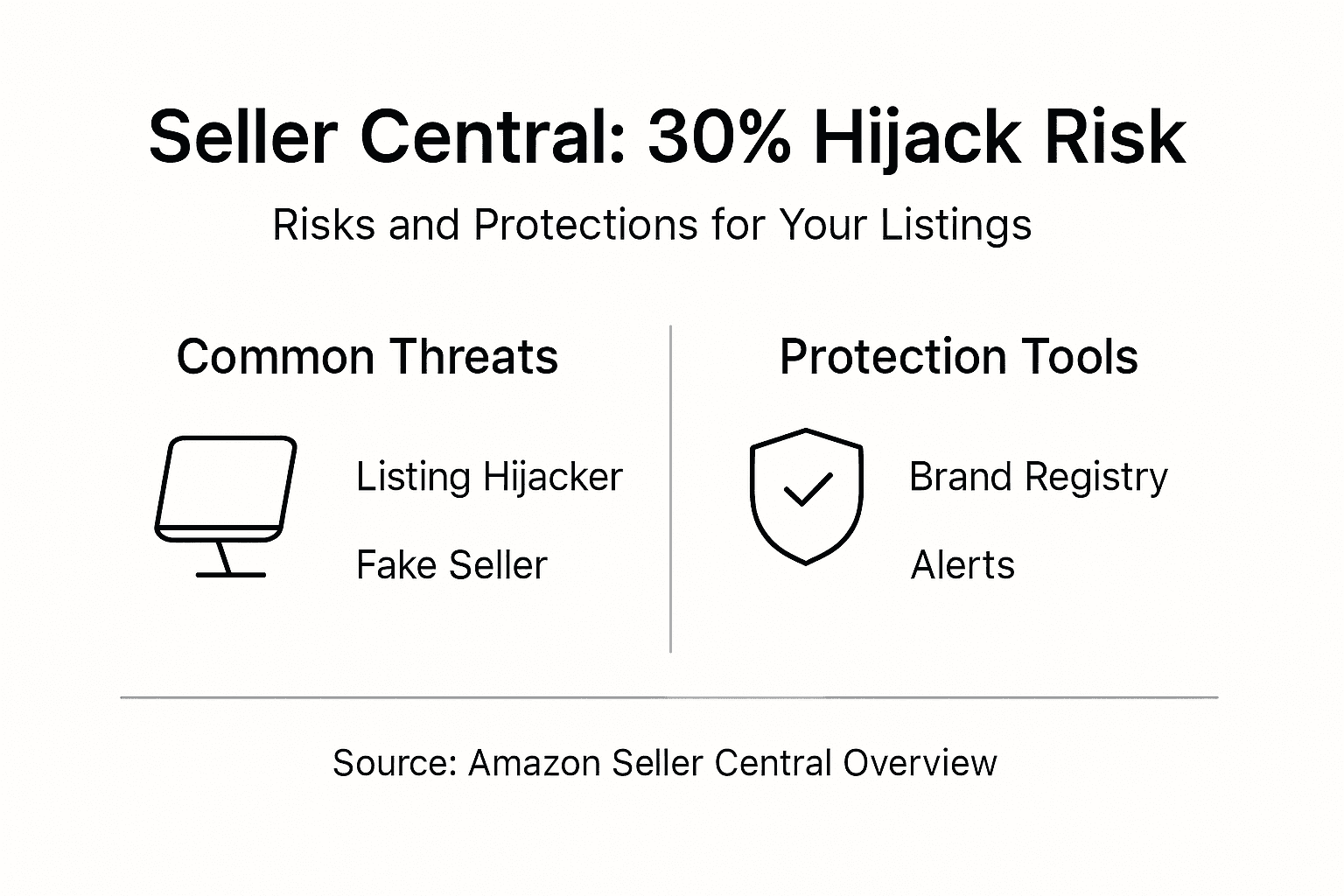 Seller Central: 30% Hijack Risk

Risks and Protections for Your Listings

Common Threats

Listing Hijacker

Fake Seller

Protection Tools

Brand Registry

Alerts

Source: Amazon Seller Central Overview