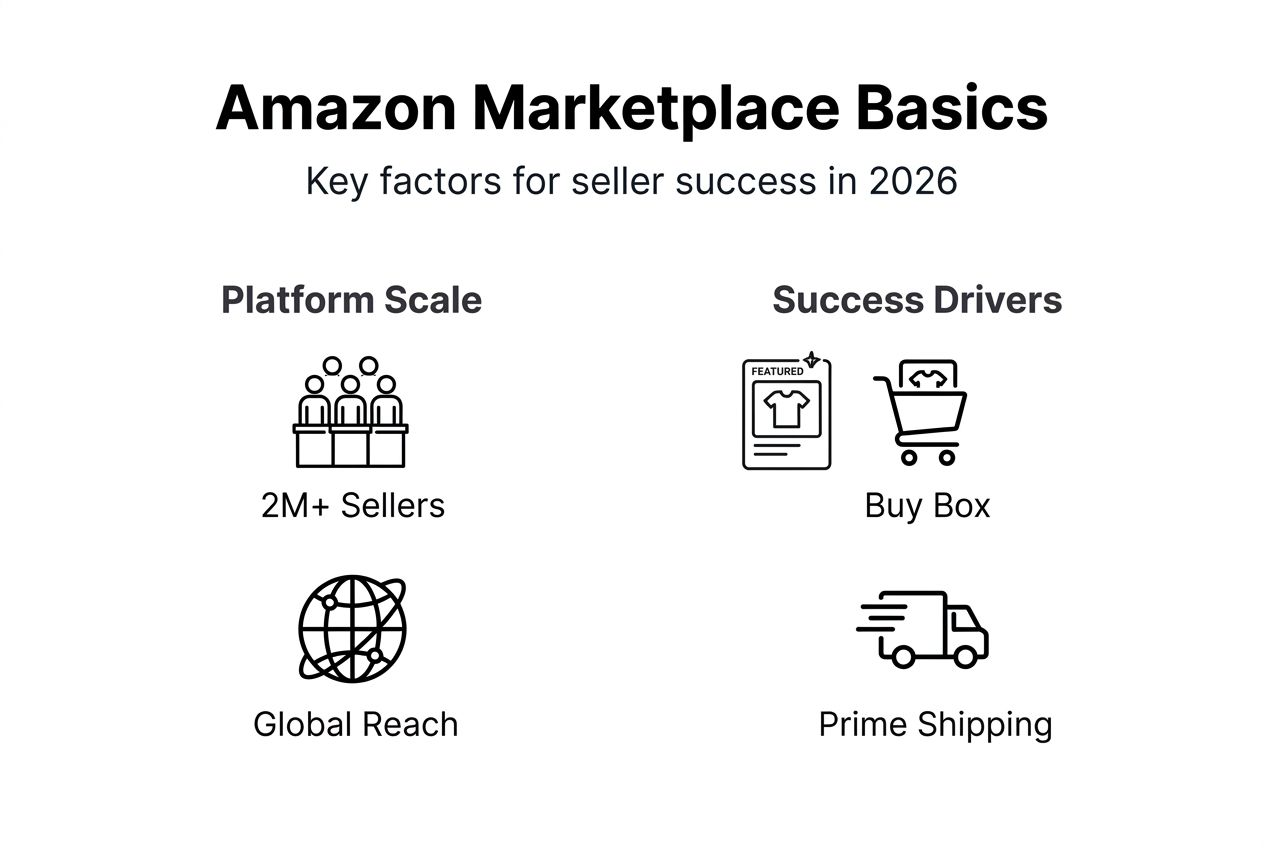 Amazon Marketplace Basics

Key factors for seller success in 2026

Platform Scale

2M+ Sellers

Global Reach

Success Drivers

FEATURED

Buy Box

Prime Shipping