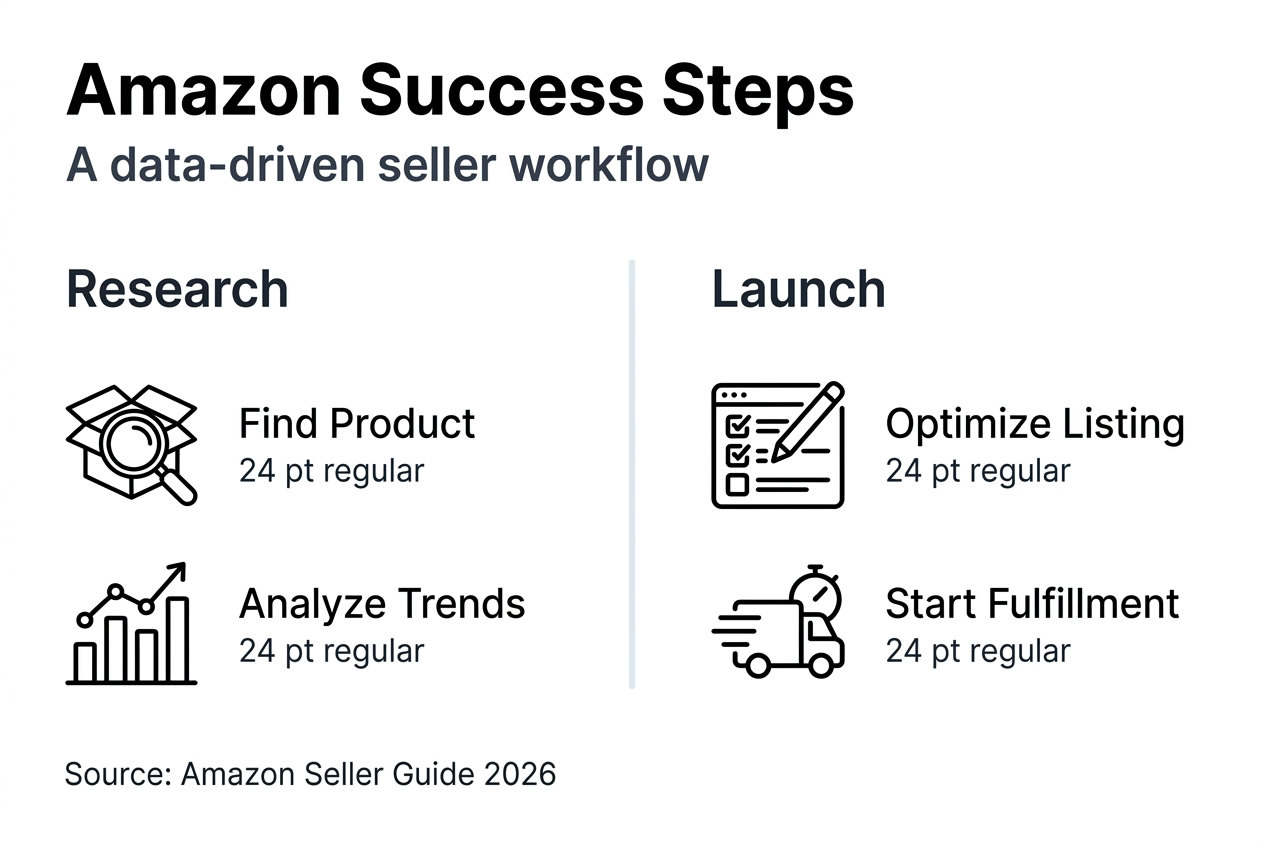 Amazon Success Steps
A data-driven seller workflow

Research

Find Product
24 pt regular

Analyze Trends
24 pt regular

Launch

Optimize Listing
24 pt regular

Start Fulfillment
24 pt regular

Source: Amazon Seller Guide 2026