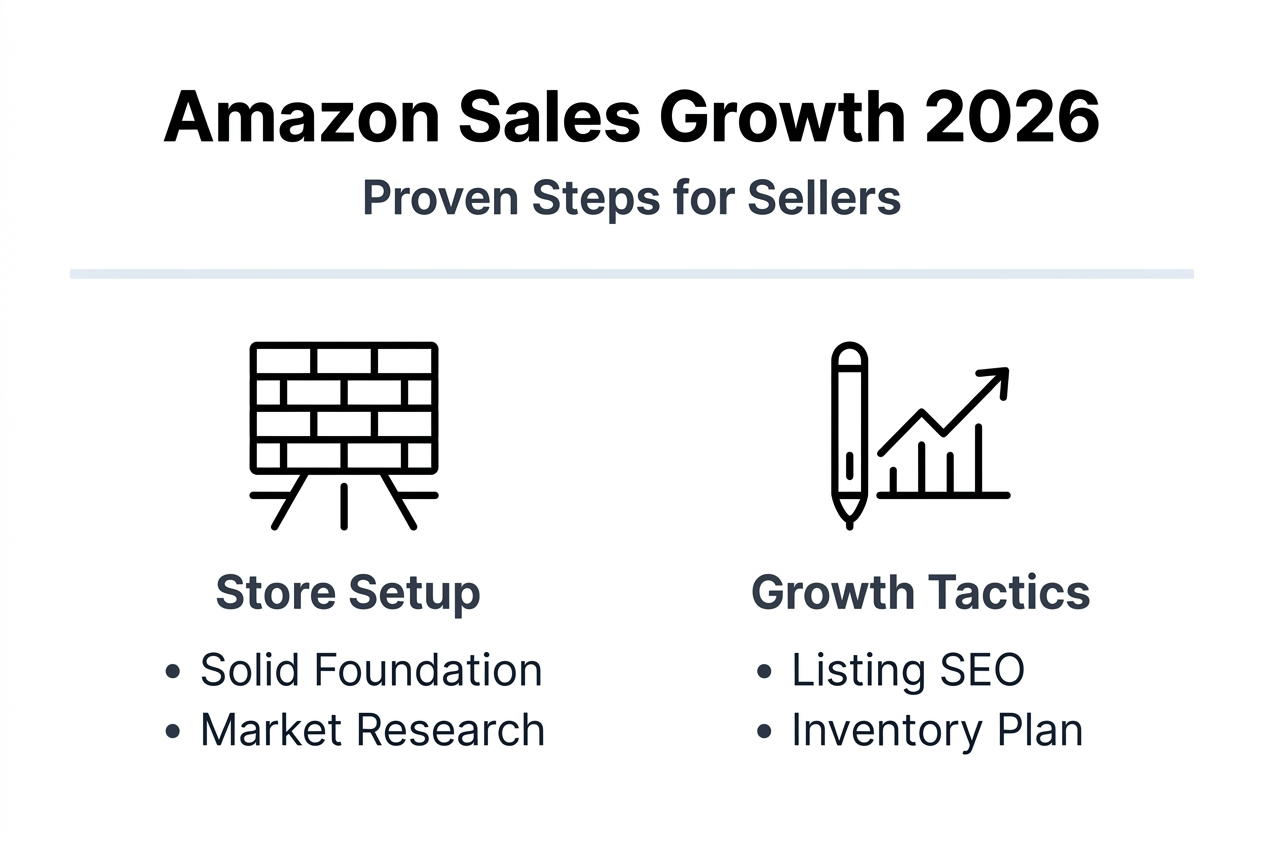 Amazon Sales Growth 2026

Proven Steps for Sellers

Store Setup

• Solid Foundation
• Market Research

Growth Tactics

• Listing SEO
• Inventory Plan