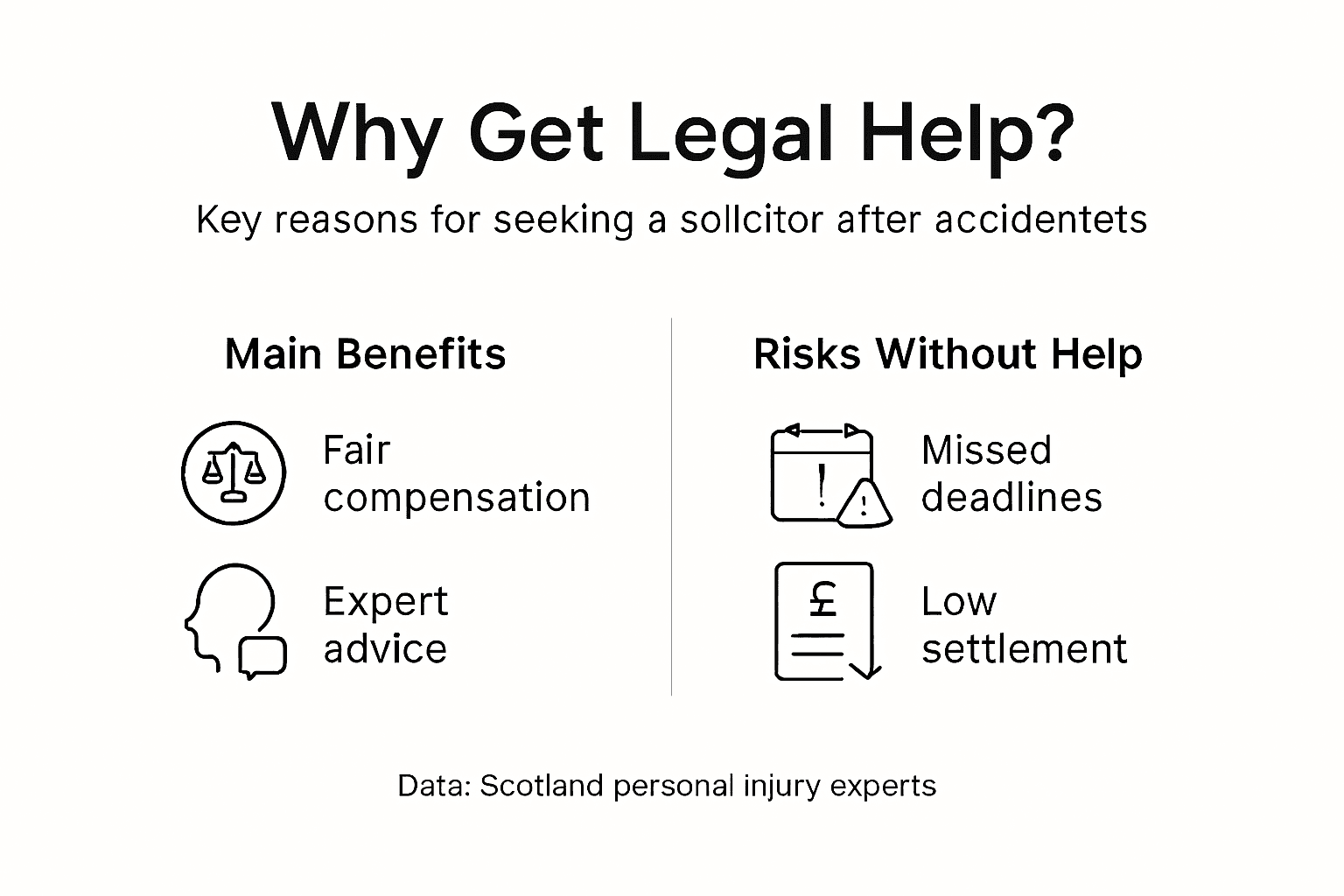 Why Get Legal Help?

Key reasons for seeking a sollcitor after accidentets

Main Benefits

Fair compensation

Expert advice

Risks Without Help

Missed deadlines

£

Low settlement

Data: Scotland personal injury experts