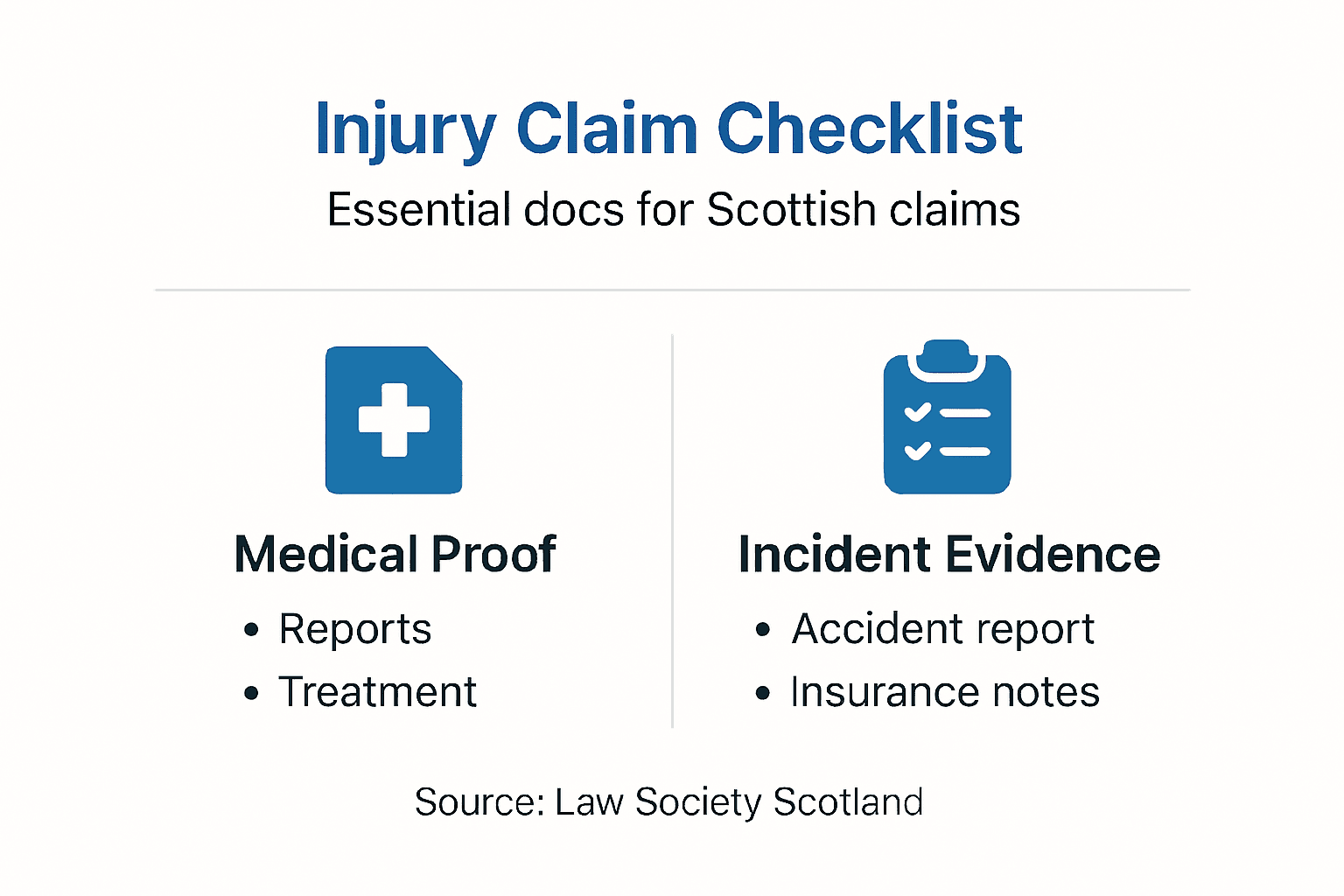 Injury Claim Checklist
Essential docs for Scottish claims

Medical Proof
• Reports
• Treatment

Incident Evidence
• Accident report
• Insurance notes

Source: Law Society Scotland