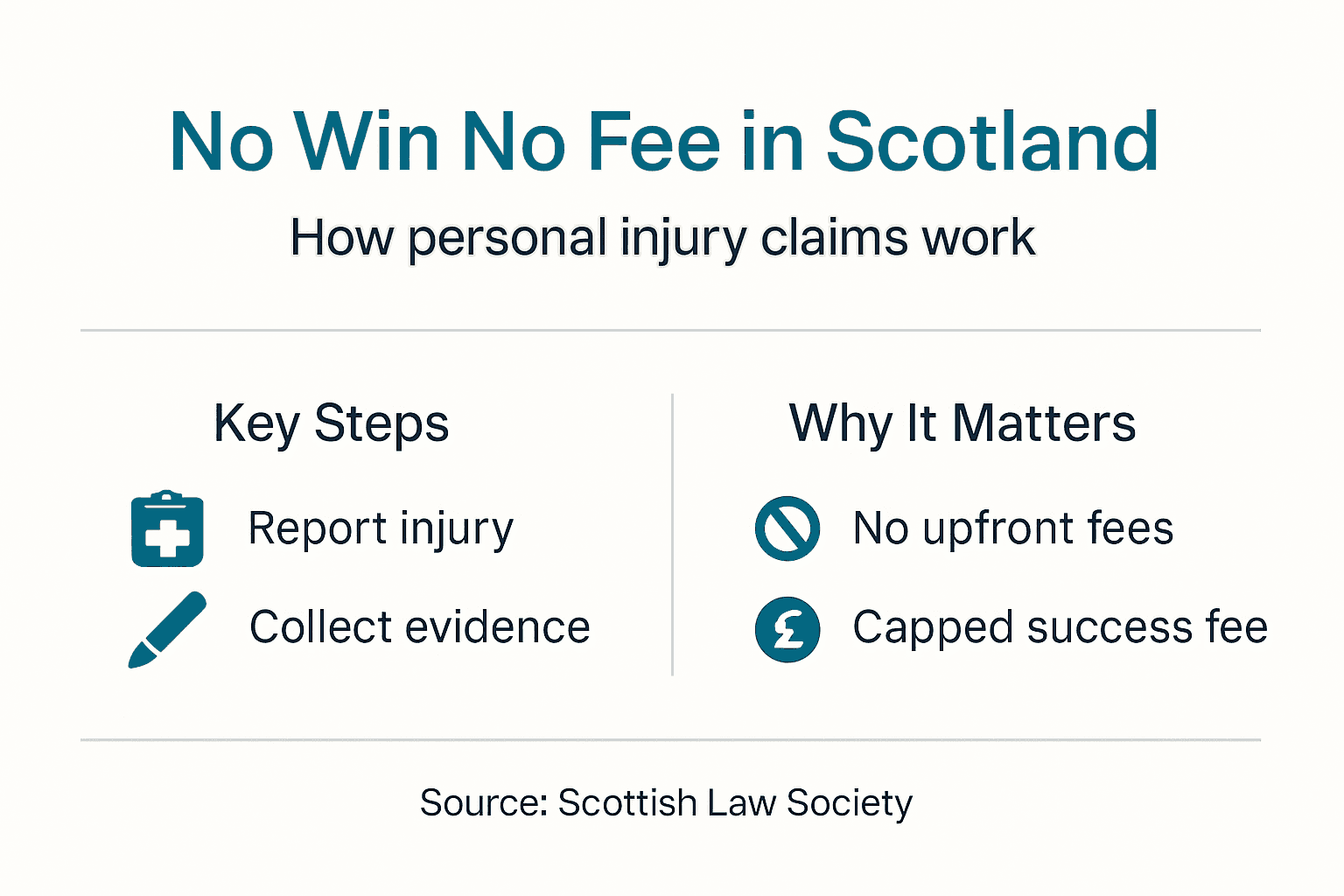 No Win No Fee in Scotland

How personal injury claims work

Key Steps

Report injury

Collect evidence

Why It Matters

No upfront fees

Capped success fee

Source: Scottish Law Society