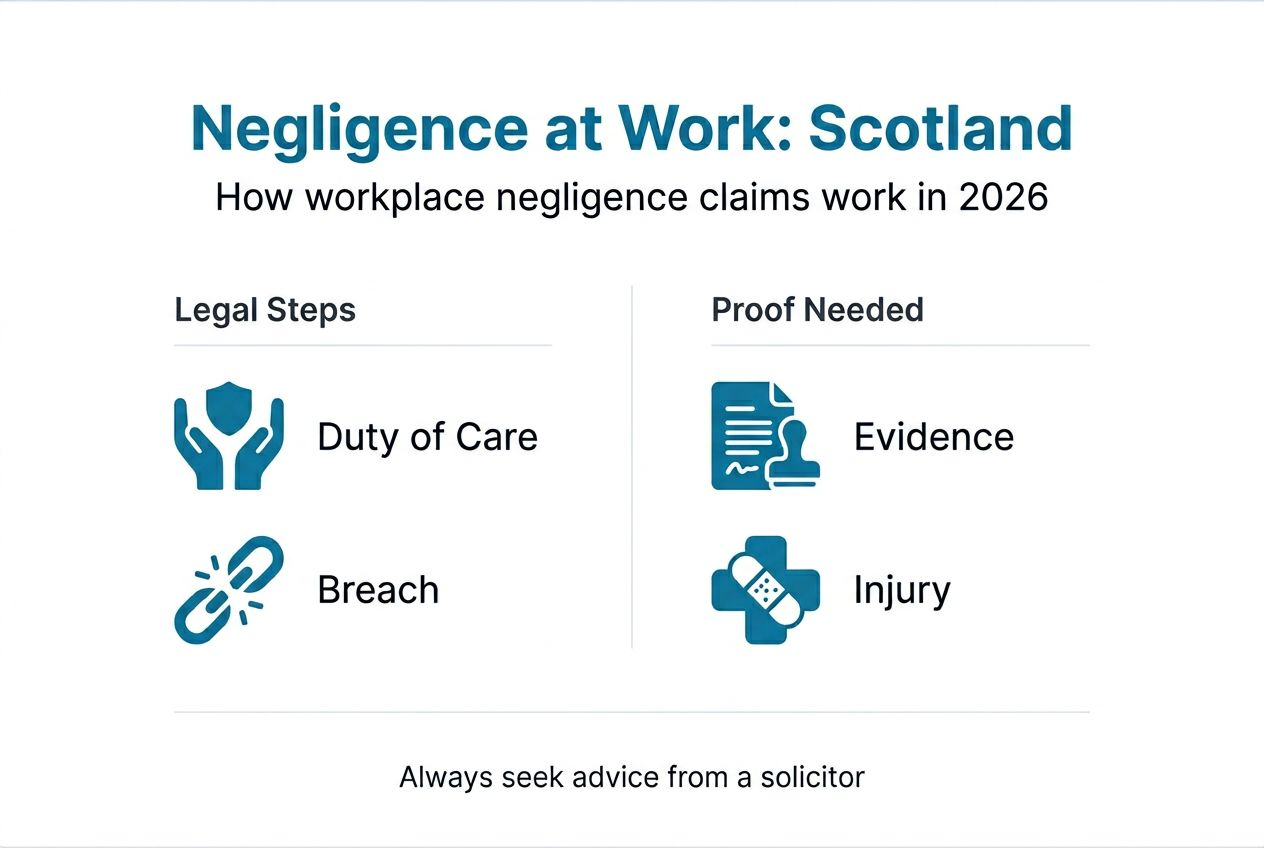 Negligence at Work: Scotland

How workplace negligence claims work in 2026

Legal Steps

Duty of Care

Breach

Proof Needed

Evidence

Injury

Always seek advice from a solicitor