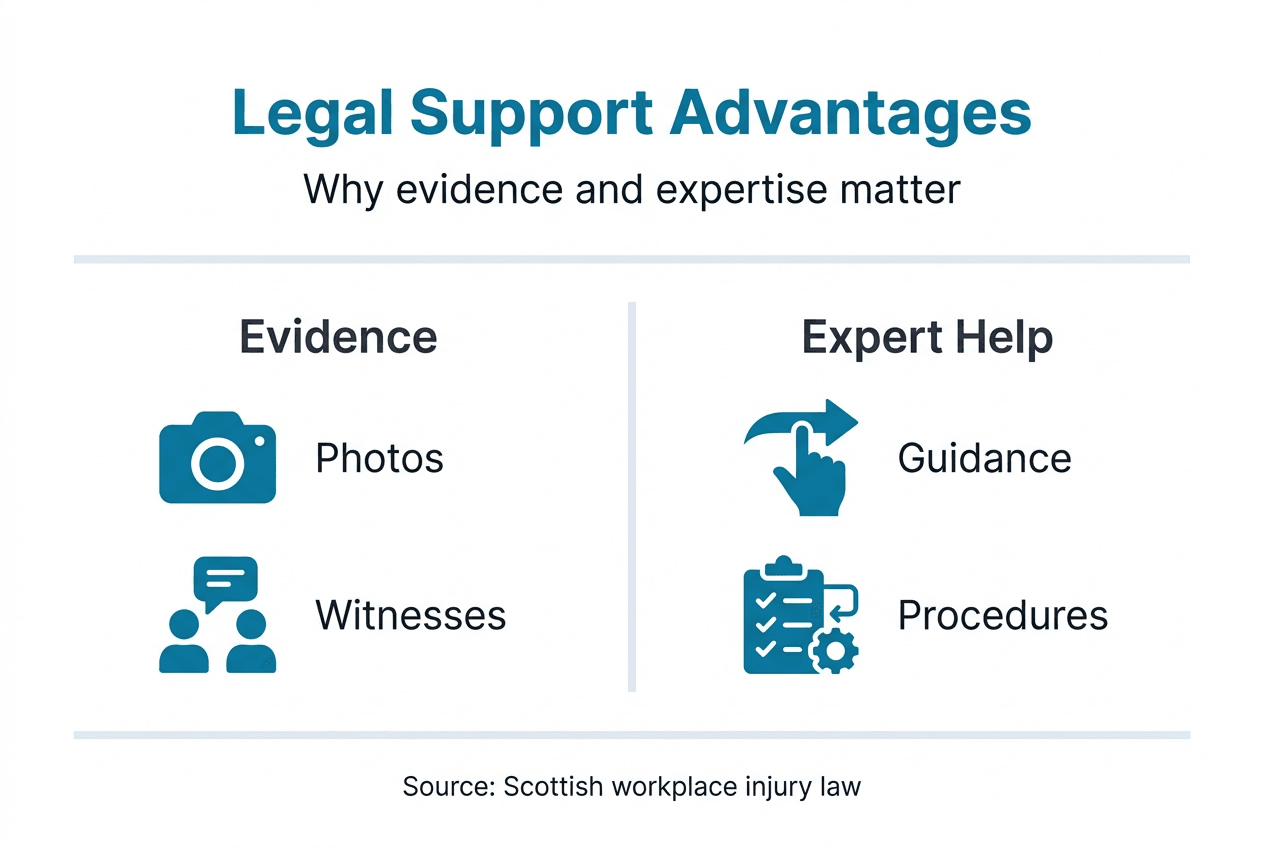 Legal Support Advantages

Why evidence and expertise matter

Evidence

Photos

Witnesses

Expert Help

Guidance

Procedures

Source: Scottish workplace injury law