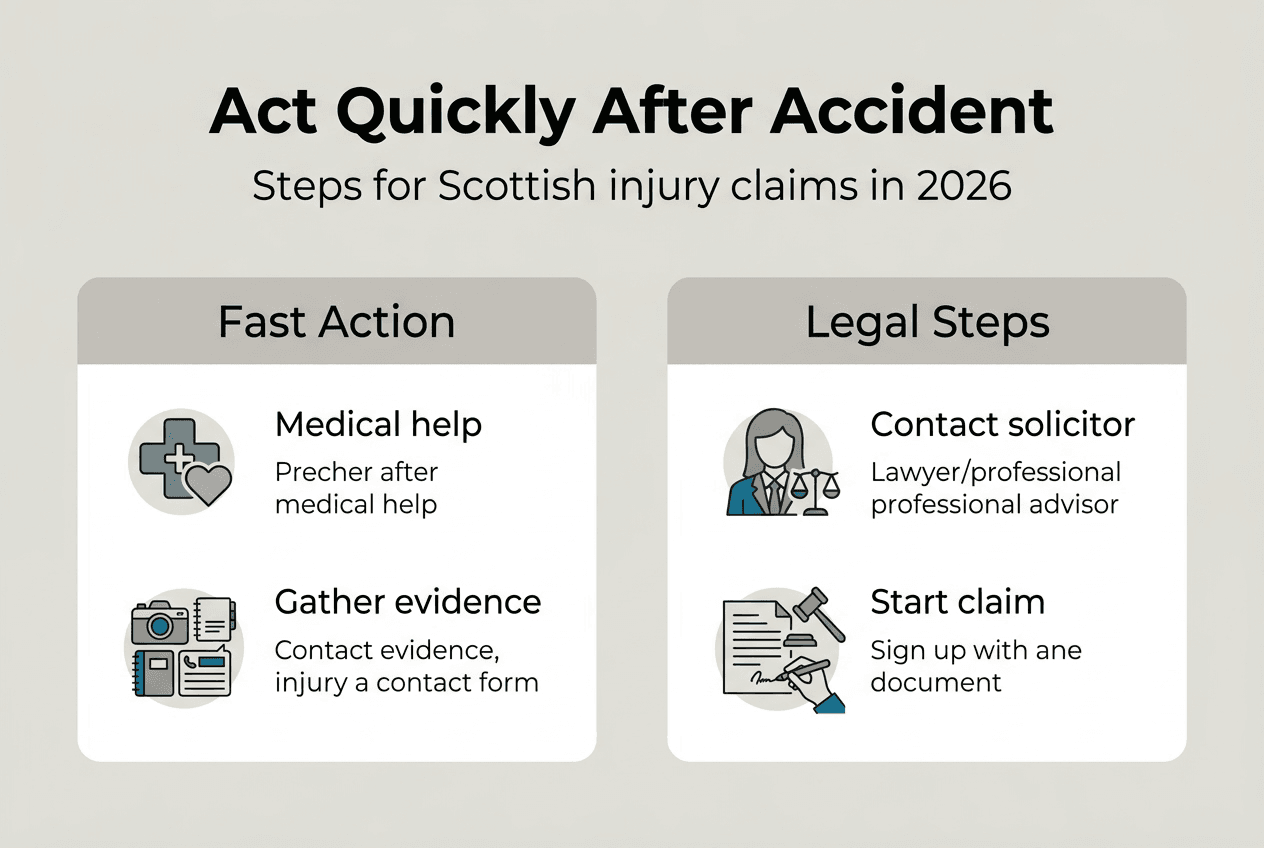 Act Quickly After Accident

Steps for Scottish injury claims in 2026

Fast Action

Medical help
Precher after medical help

Gather evidence
Contact evidence, injury a contact form

Legal Steps

Contact solicitor
Lawyer/professional professional advisor

Start claim
Sign up with ane document