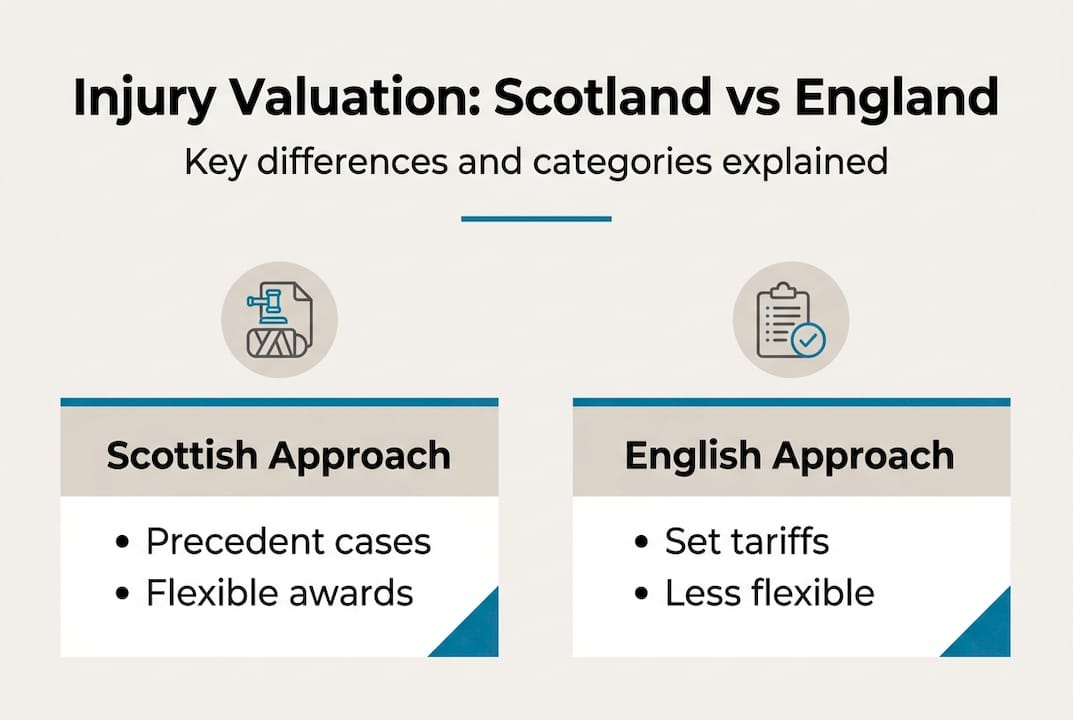 Injury Valuation: Scotland vs England

Key differences and categories explained

Scottish Approach

• Precedent cases
• Flexible awards

English Approach

• Set tariffs
• Less flexible