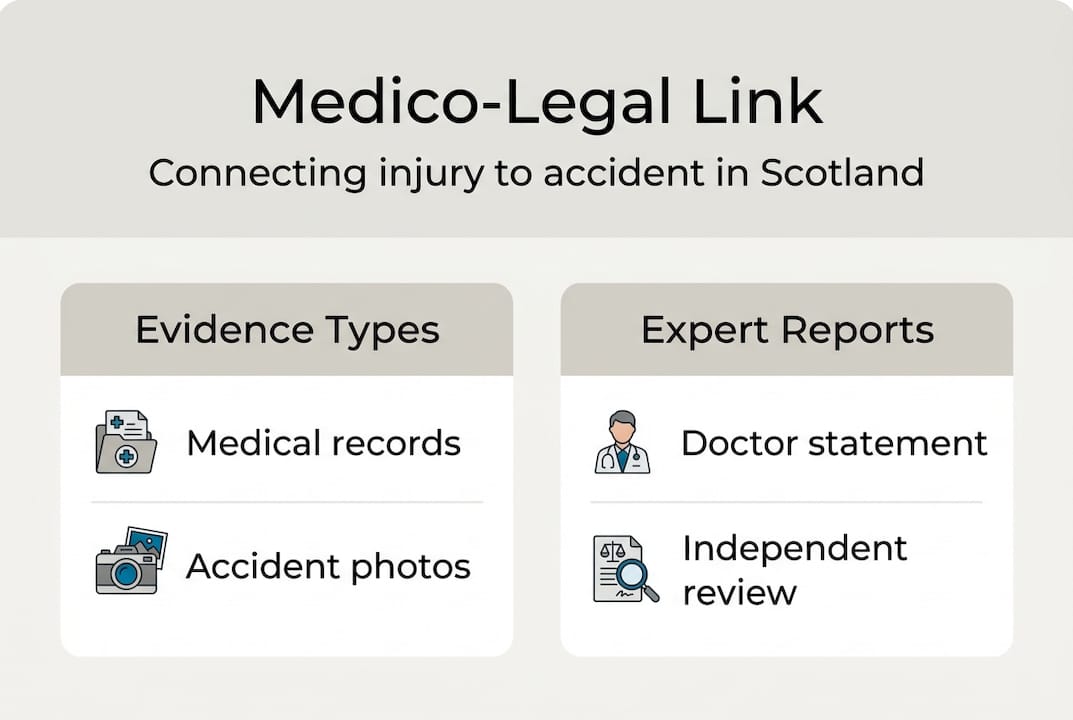 Medico-Legal Link

Connecting injury to accident in Scotland

Evidence Types

Medical records

Accident photos

Expert Reports

Doctor statement

Independent review