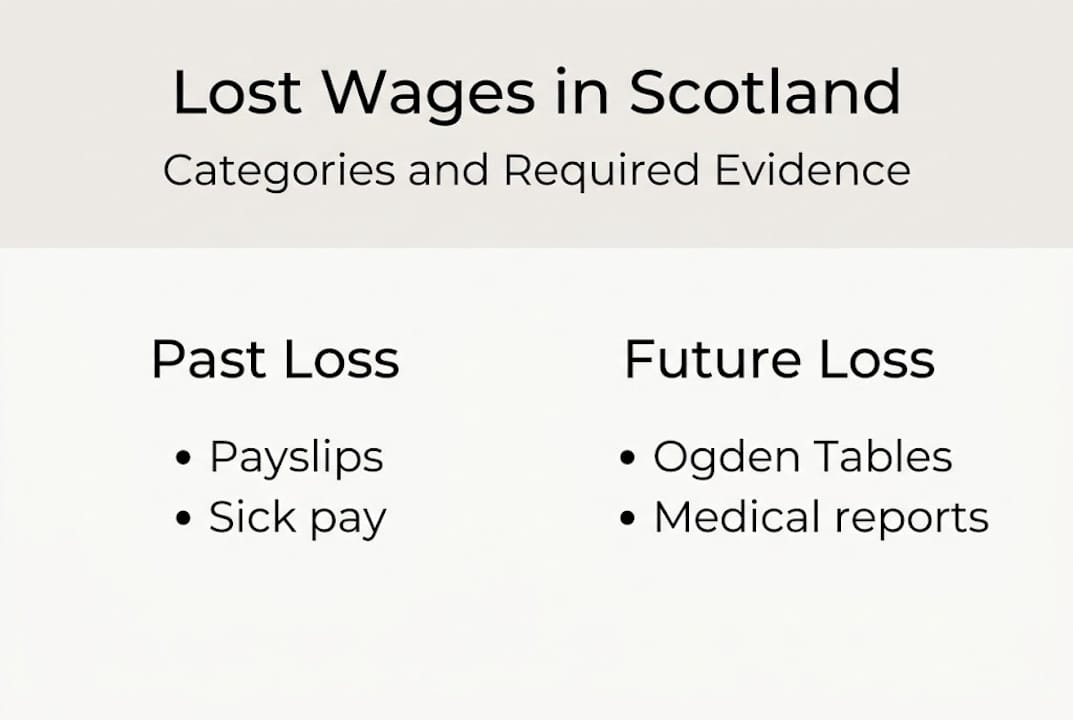 Lost Wages in Scotland

Categories and Required Evidence

Past Loss

• Payslips
• Sick pay

Future Loss

• Ogden Tables
• Medical reports