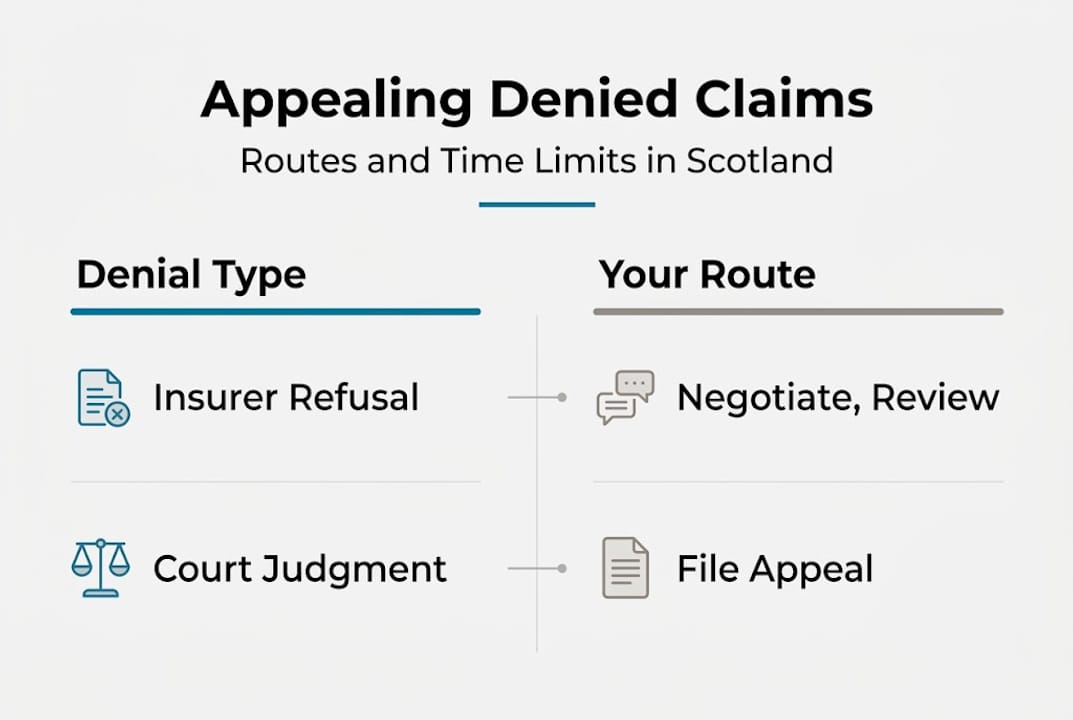 Appealing Denied Claims
Routes and Time Limits in Scotland

| Denial Type | Your Route |
|---|---|
| Insurer Refusal | Negotiate, Review |
| Court Judgment | File Appeal |