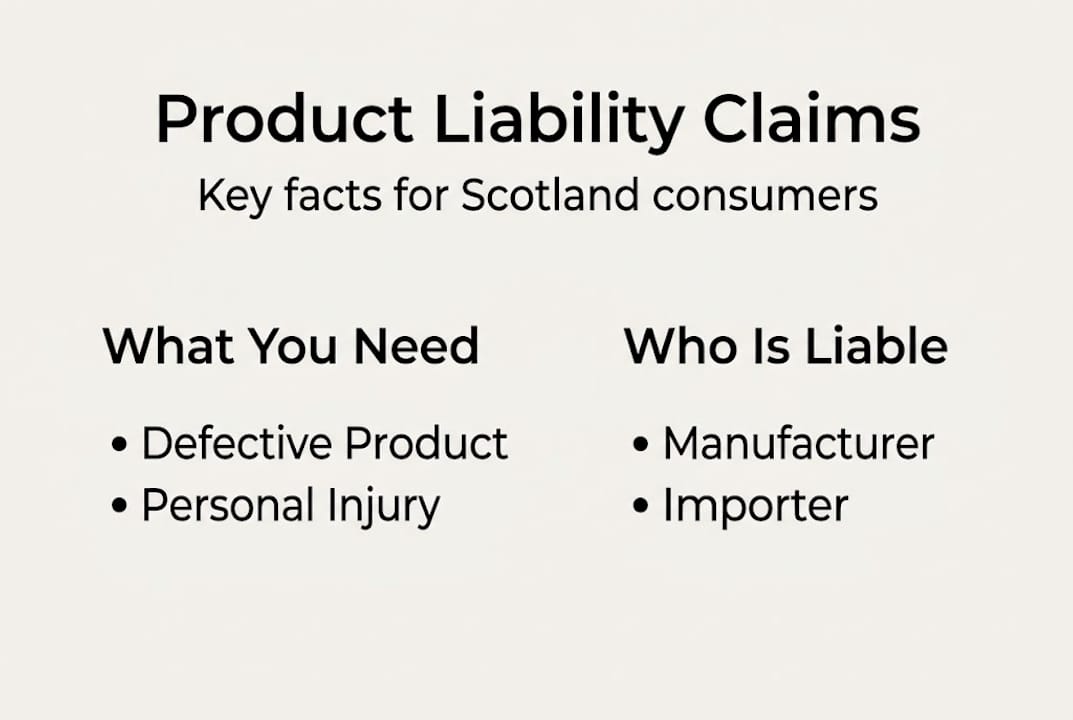 Product Liability Claims

Key facts for Scotland consumers

What You Need

• Defective Product
• Personal Injury

Who Is Liable

• Manufacturer
• Importer