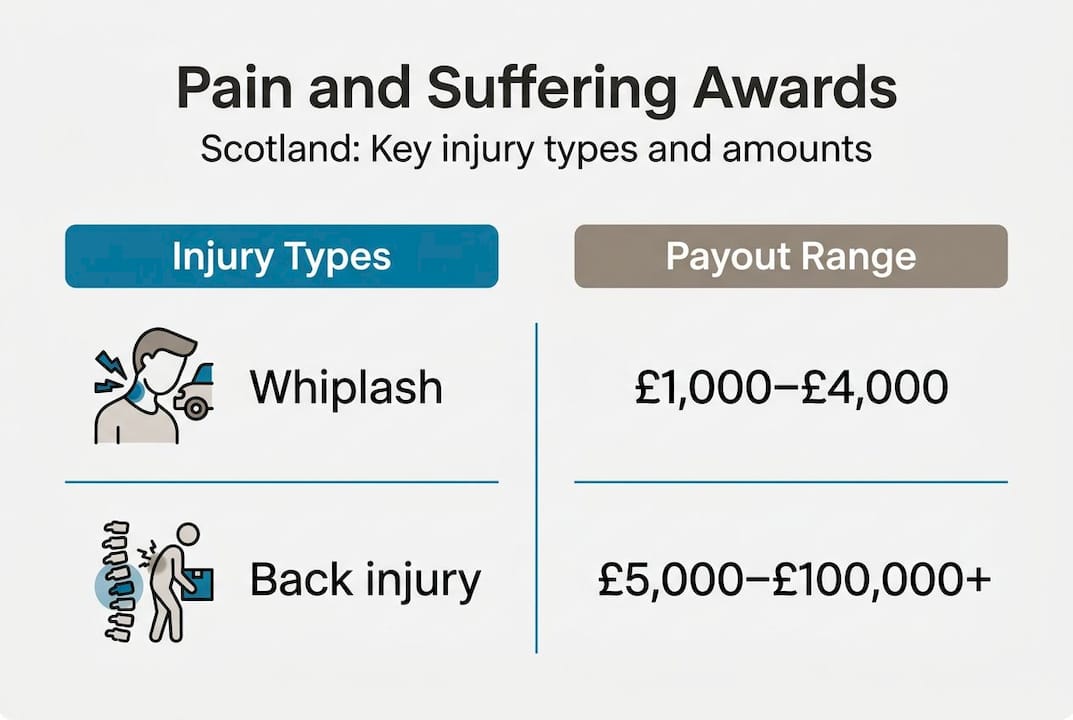 Pain and Suffering Awards

Scotland: Key injury types and amounts

| Injury Types | Payout Range |
|---|---|
| Whiplash | £1,000–£4,000 |
| Back injury | £5,000–£100,000+ |