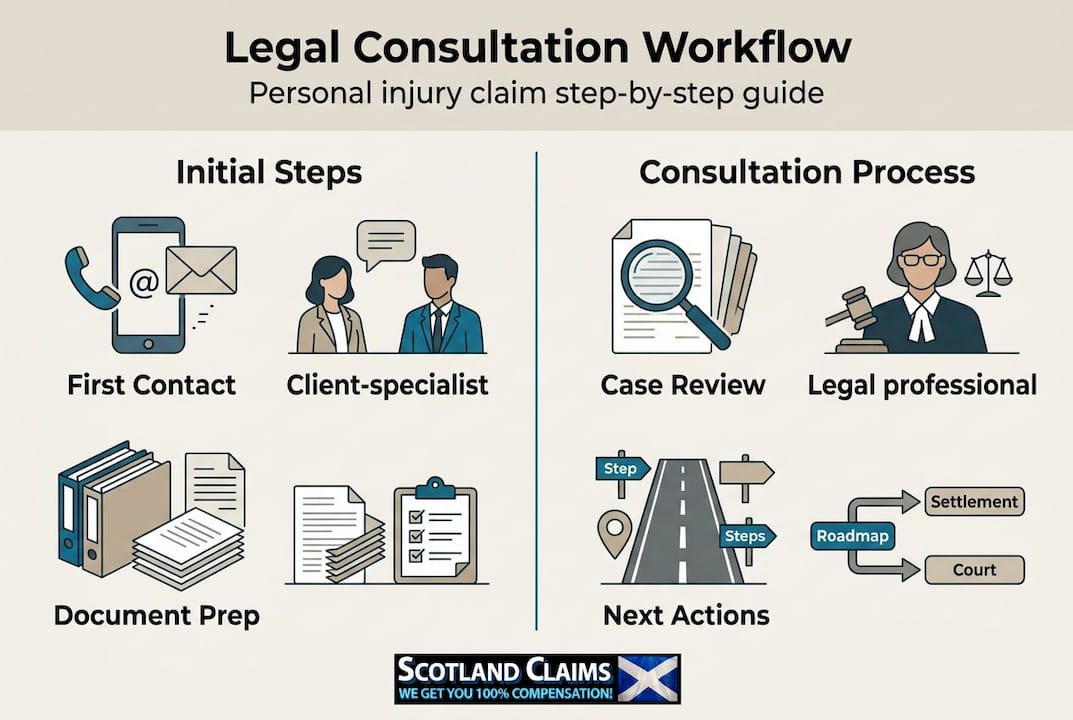 Legal Consultation Workflow
Personal injury claim step-by-step guide

Initial Steps

@

First Contact

Client-specialist

Document Prep

Consultation Process

Case Review

Legal professional

Step

Steps

Next Actions

Roadmap

Settlement

Court

SCOTLAND CLAIMS
WE GET YOU 100% COMPENSATION!