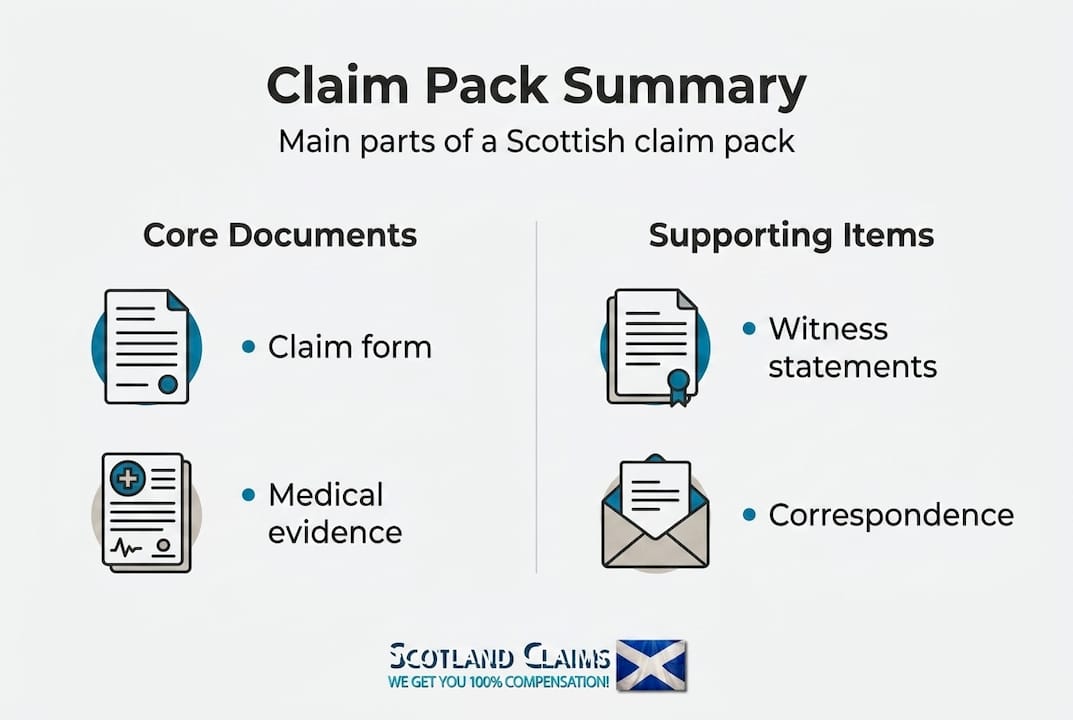 Claim Pack Summary

Main parts of a Scottish claim pack

Core Documents

• Claim form

• Medical evidence

Supporting Items

• Witness statements

• Correspondence

SCOTLAND CLAIMS
WE GET YOU 100% COMPENSATION!