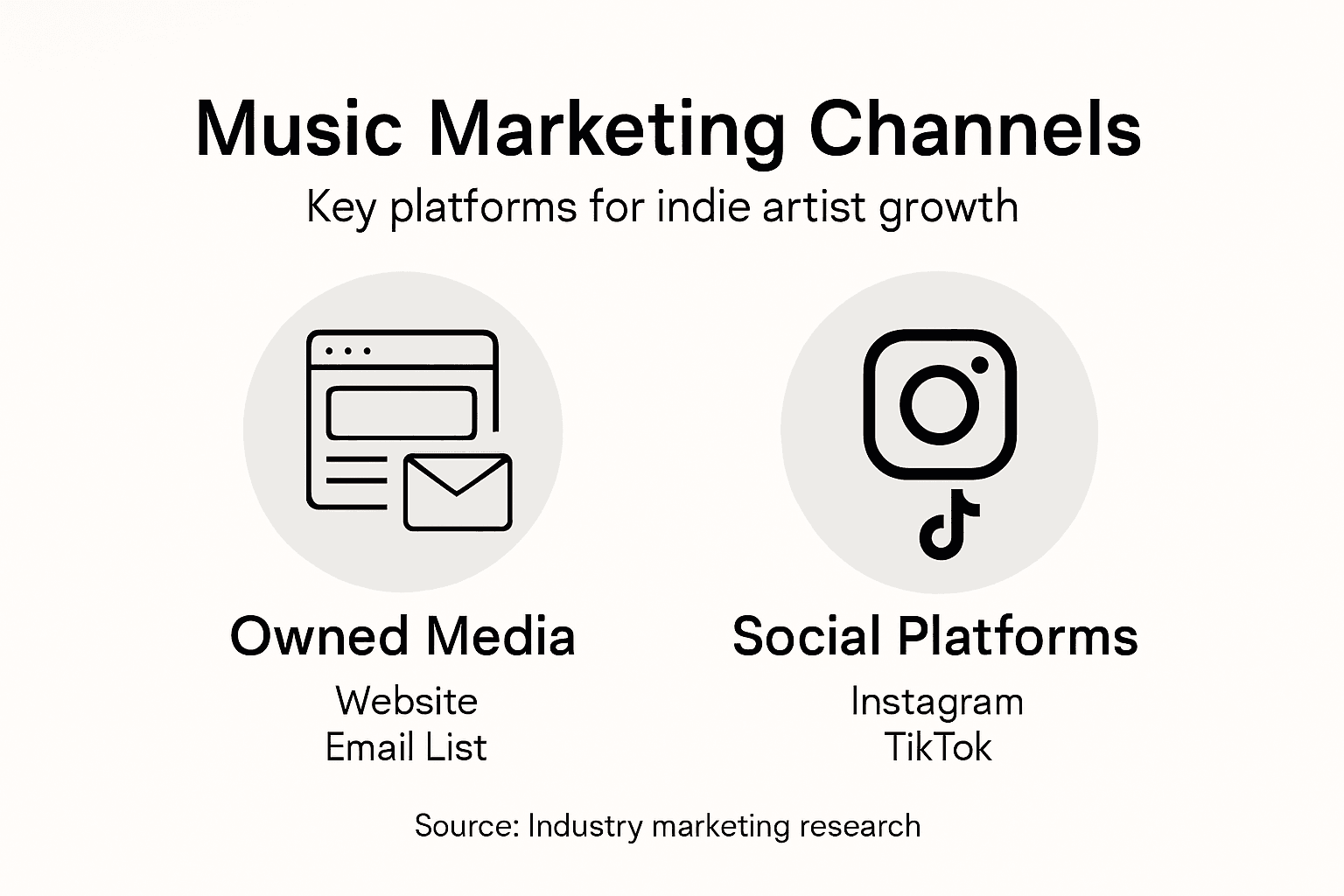 Music Marketing Channels

Key platforms for indie artist growth

Owned Media

Website
Email List

Social Platforms

Instagram
TikTok

Source: Industry marketing research