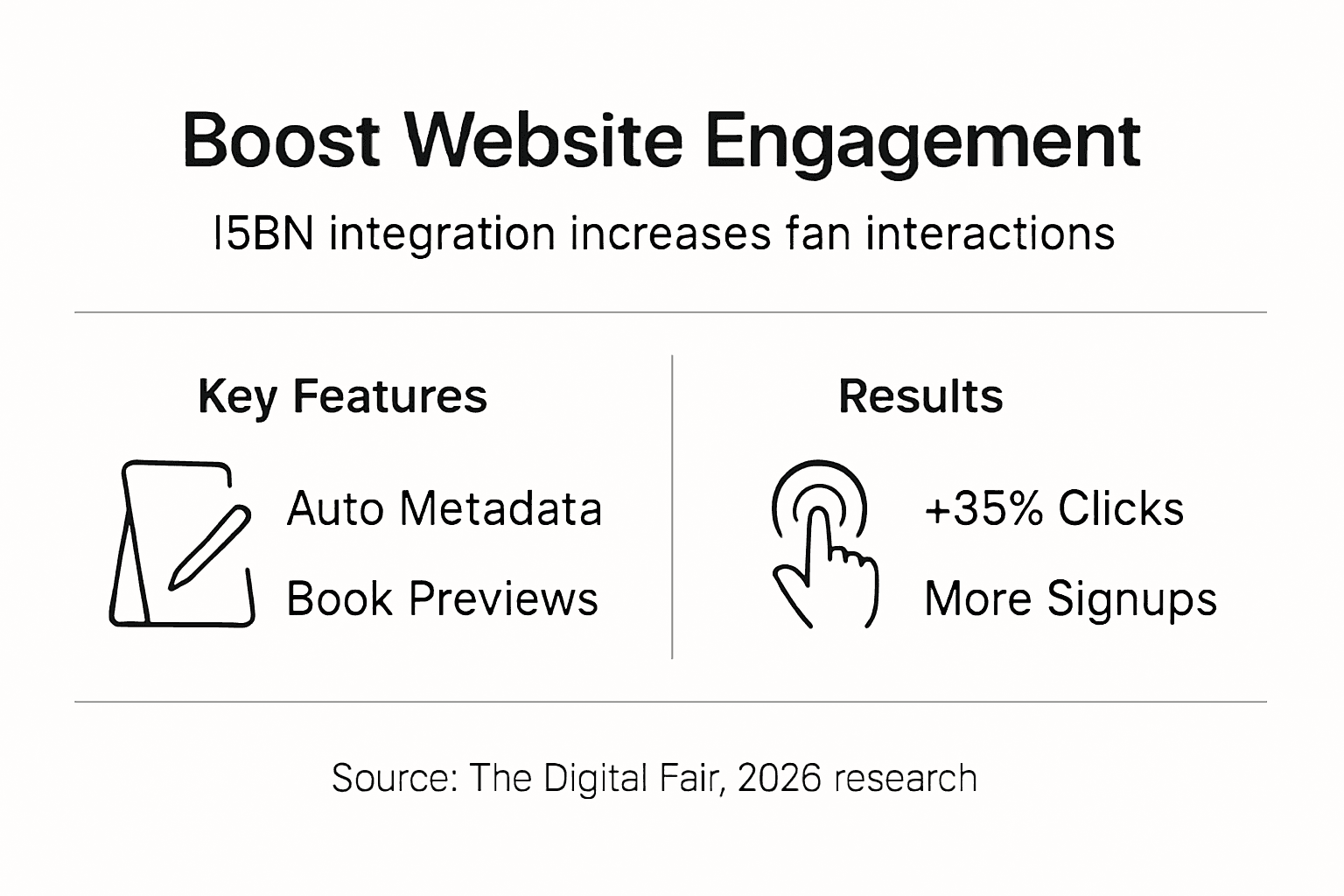 Boost Website Engagement

I5BN integration increases fan interactions

Key Features

Auto Metadata

Book Previews

Results

+35% Clicks

More Signups

Source: The Digital Fair, 2026 research