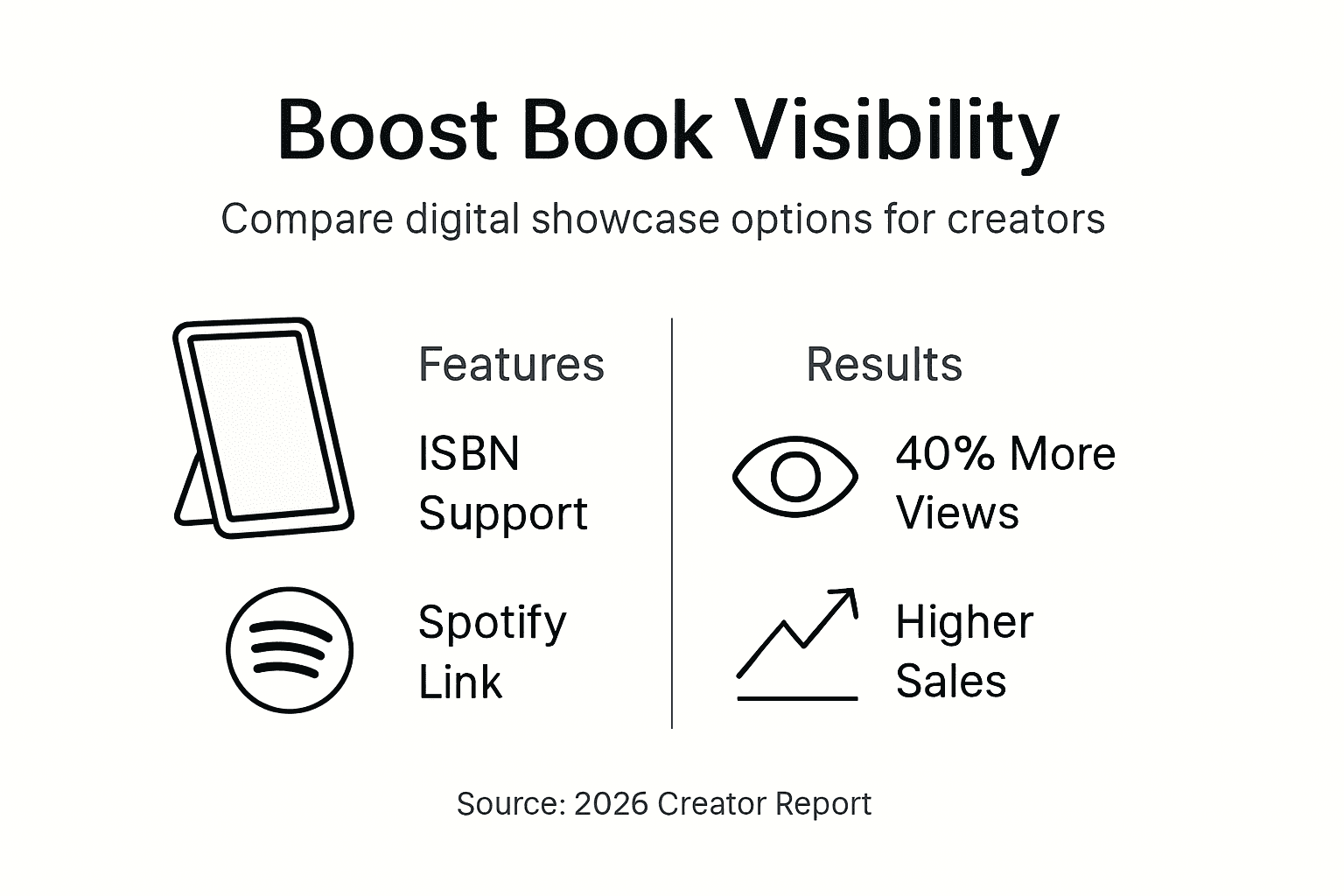 Boost Book Visibility

Compare digital showcase options for creators

Features

ISBN Support

Spotify Link

Results

40% More Views

Higher Sales

Source: 2026 Creator Report