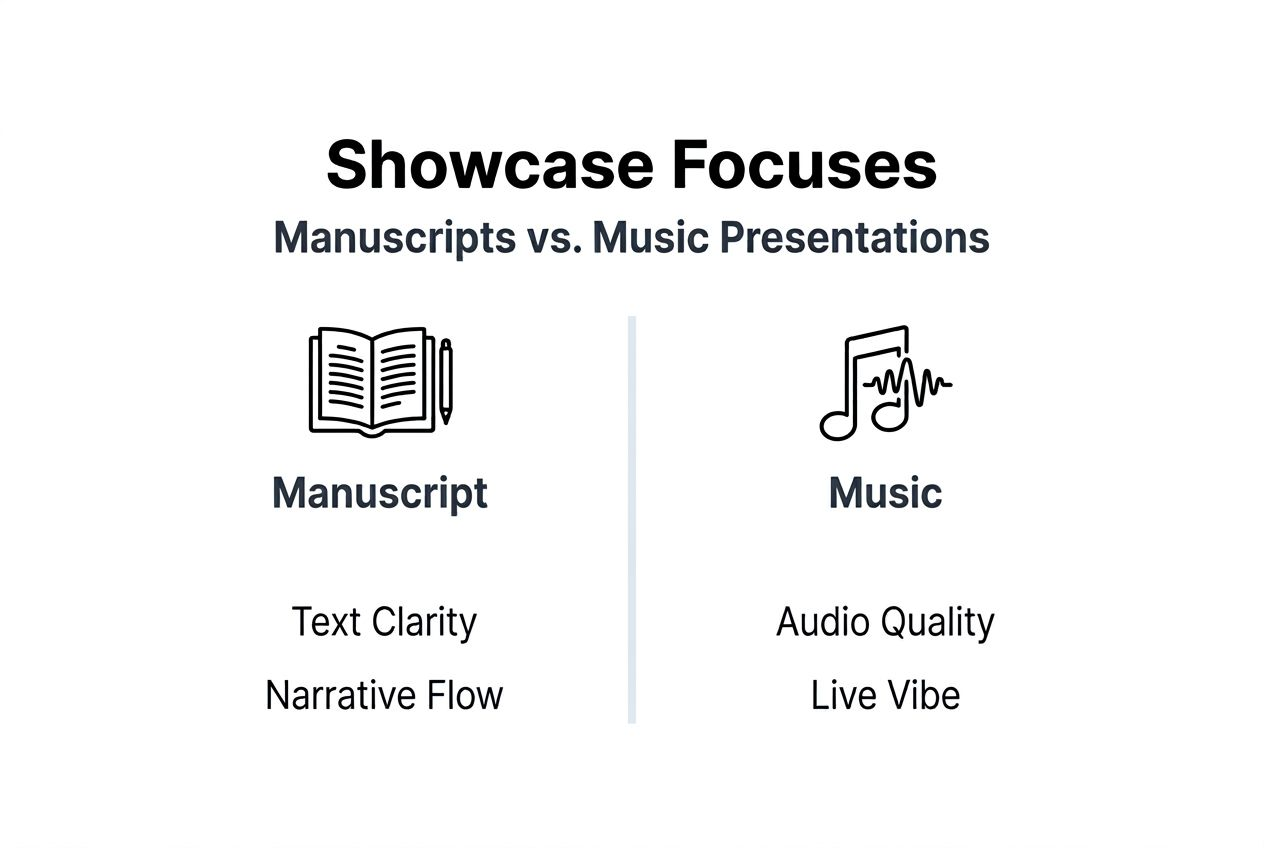 Showcase Focuses

Manuscripts vs. Music Presentations

Manuscript

Text Clarity

Narrative Flow

Music

Audio Quality

Live Vibe