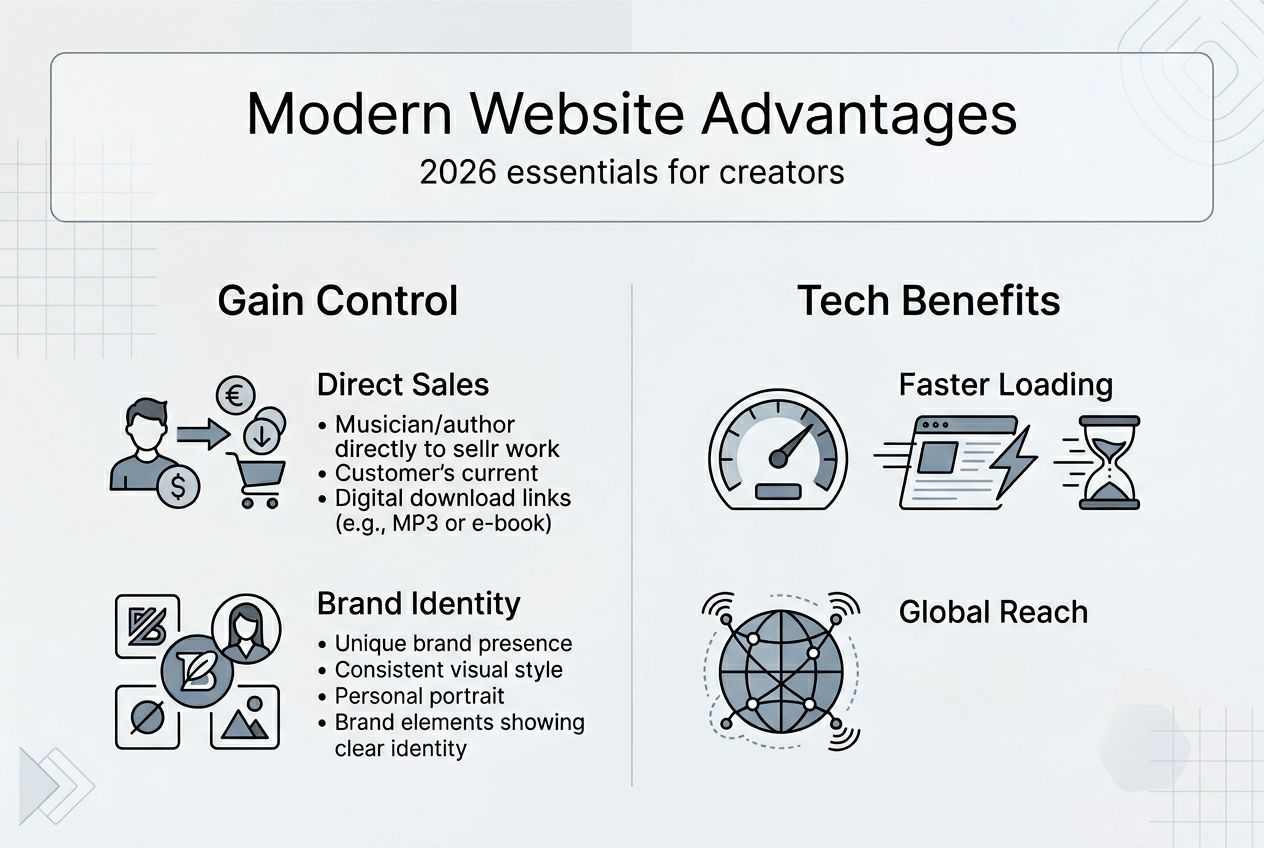 Modern Website Advantages
2026 essentials for creators

Gain Control

Direct Sales
• Musician/author directly to sellr work
• Customer's current
• Digital download links (e.g., MP3 or e-book)

Brand Identity
• Unique brand presence
• Consistent visual style
• Personal portrait
• Brand elements showing clear identity

Tech Benefits

Faster Loading

Global Reach