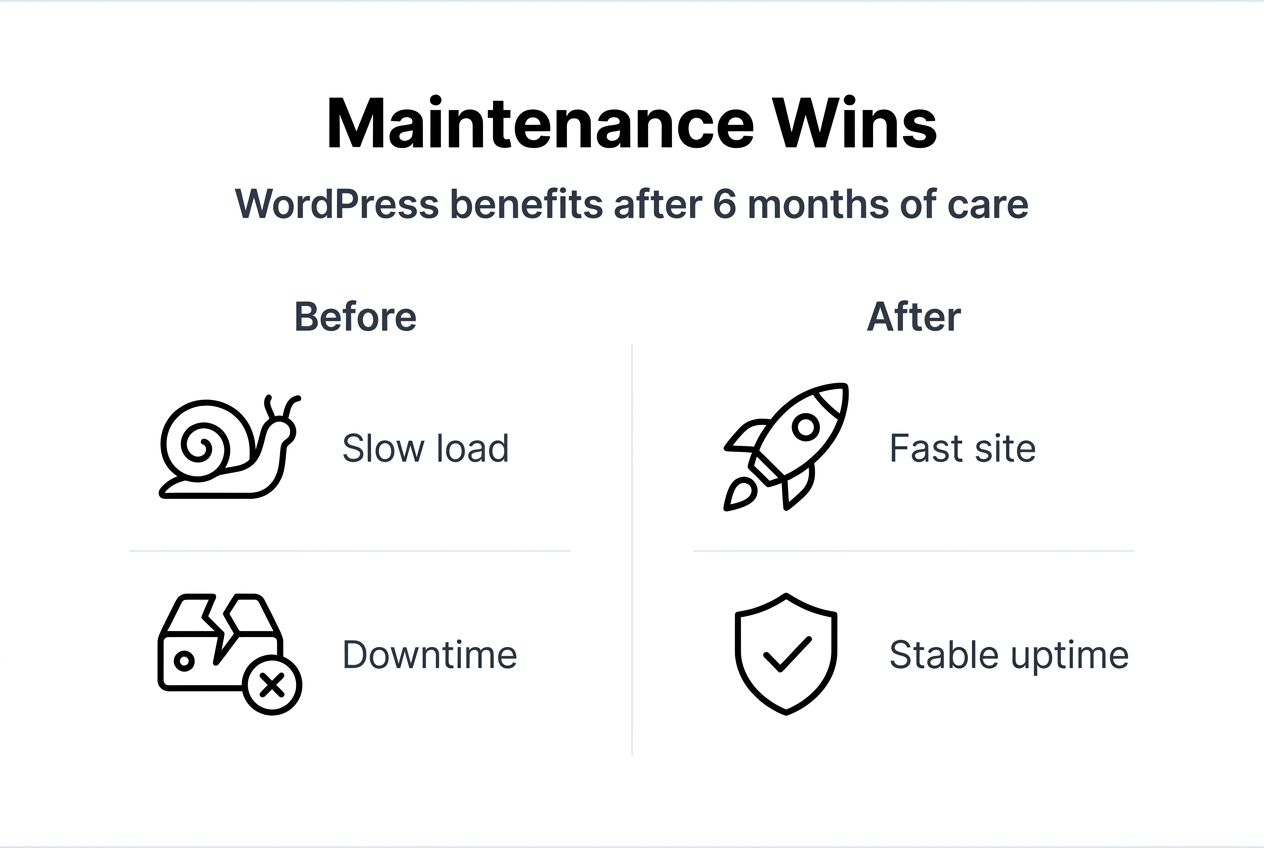 Maintenance Wins

WordPress benefits after 6 months of care

Before

Slow load

Downtime

After

Fast site

Stable uptime