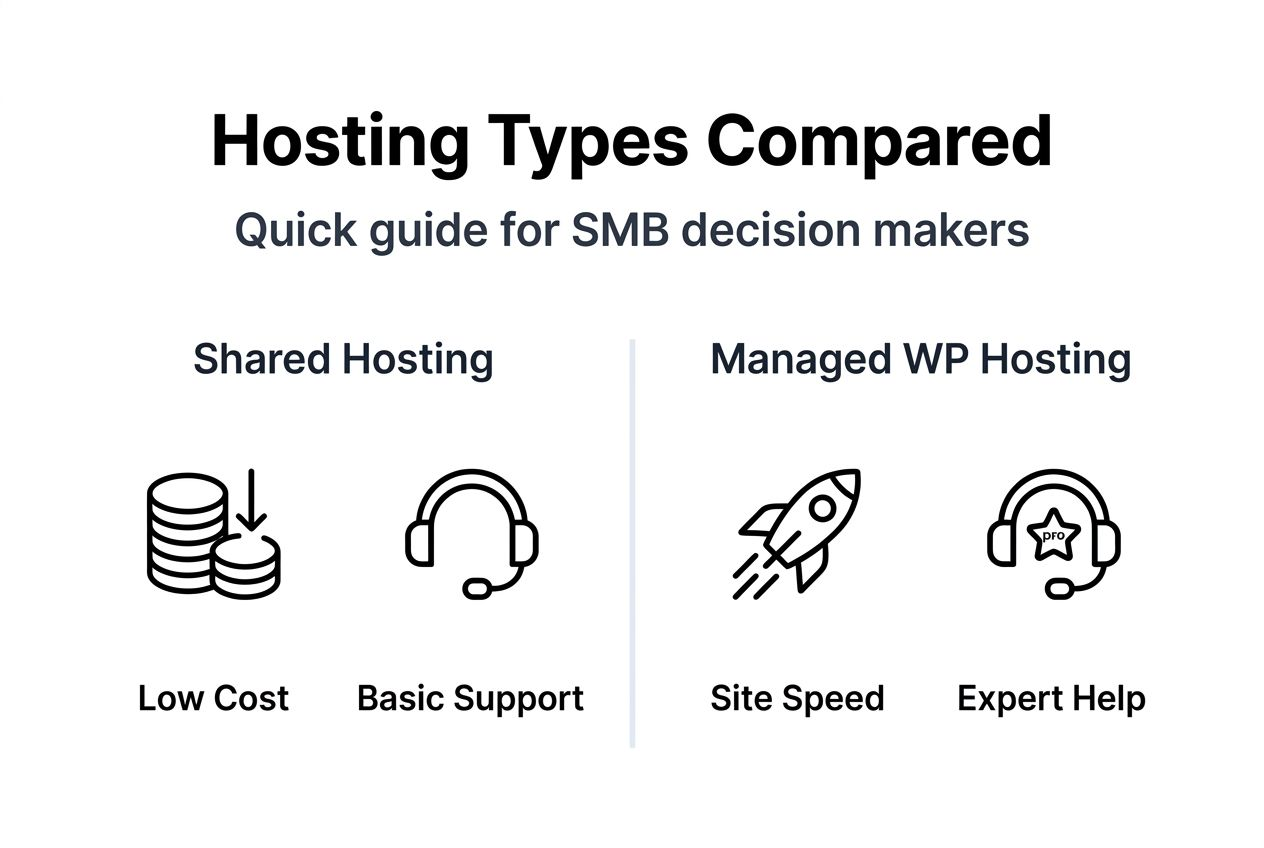 Hosting Types Compared

Quick guide for SMB decision makers

Shared Hosting

Low Cost

Basic Support

Managed WP Hosting

pro

Site Speed

Expert Help