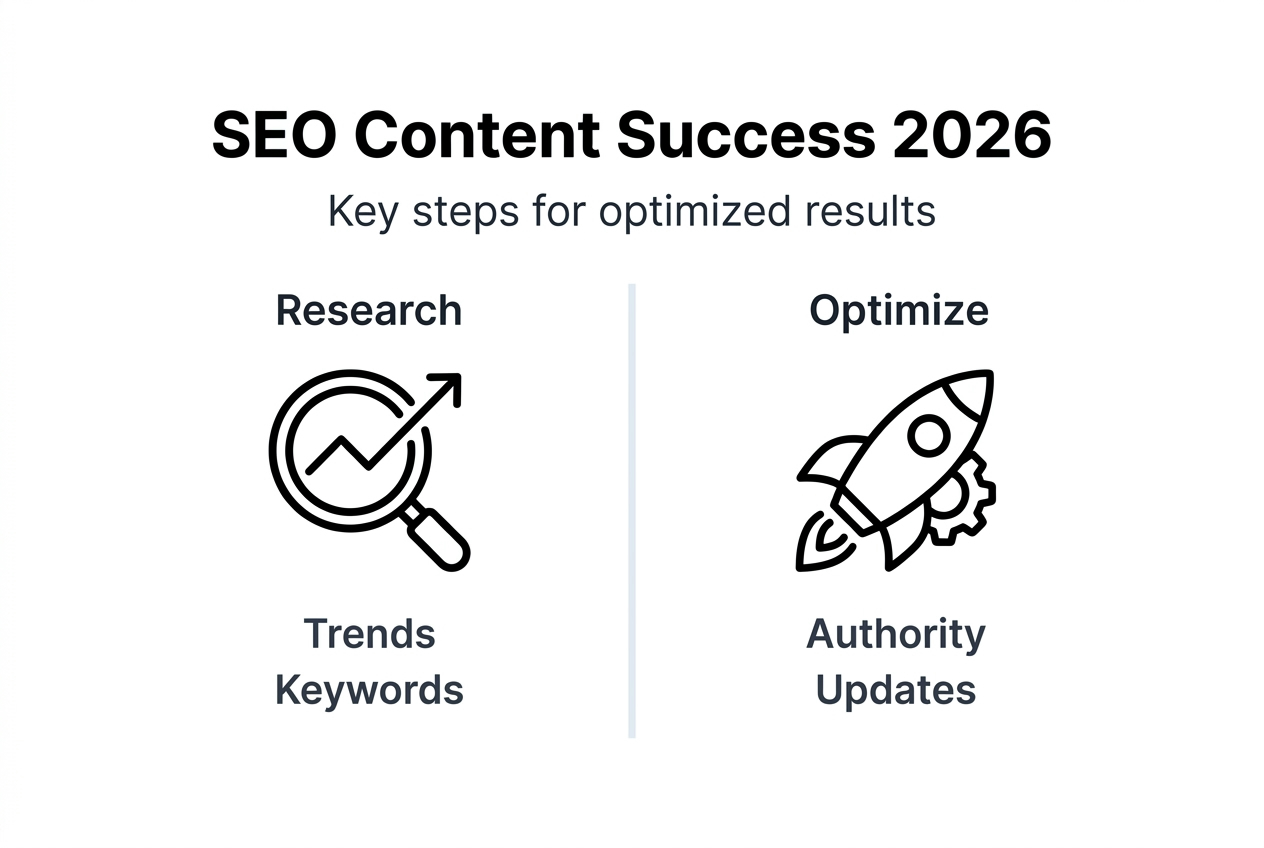 SEO Content Success 2026

Key steps for optimized results

Research

Trends
Keywords

Optimize

Authority
Updates