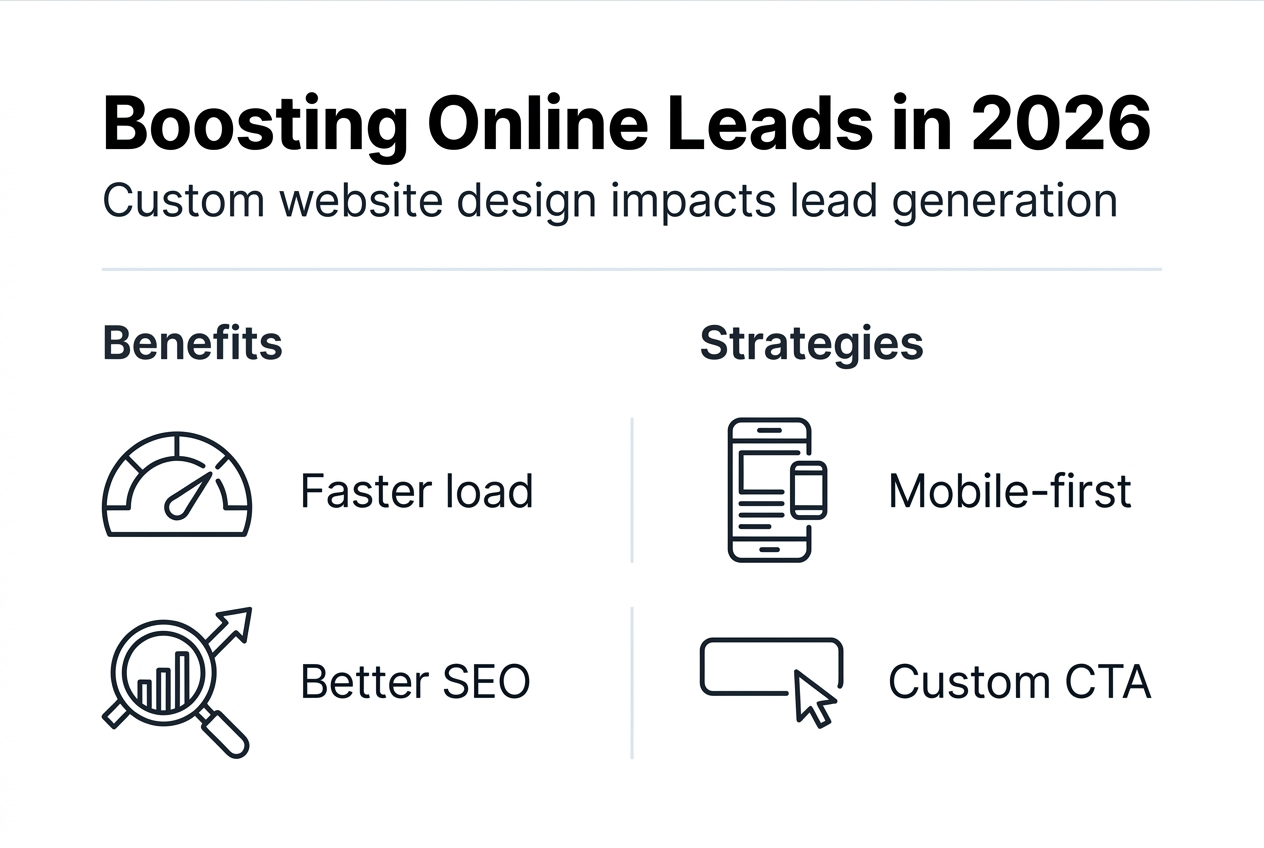 Boosting Online Leads in 2026

Custom website design impacts lead generation

Benefits

Faster load

Better SEO

Strategies

Mobile-first

Custom CTA