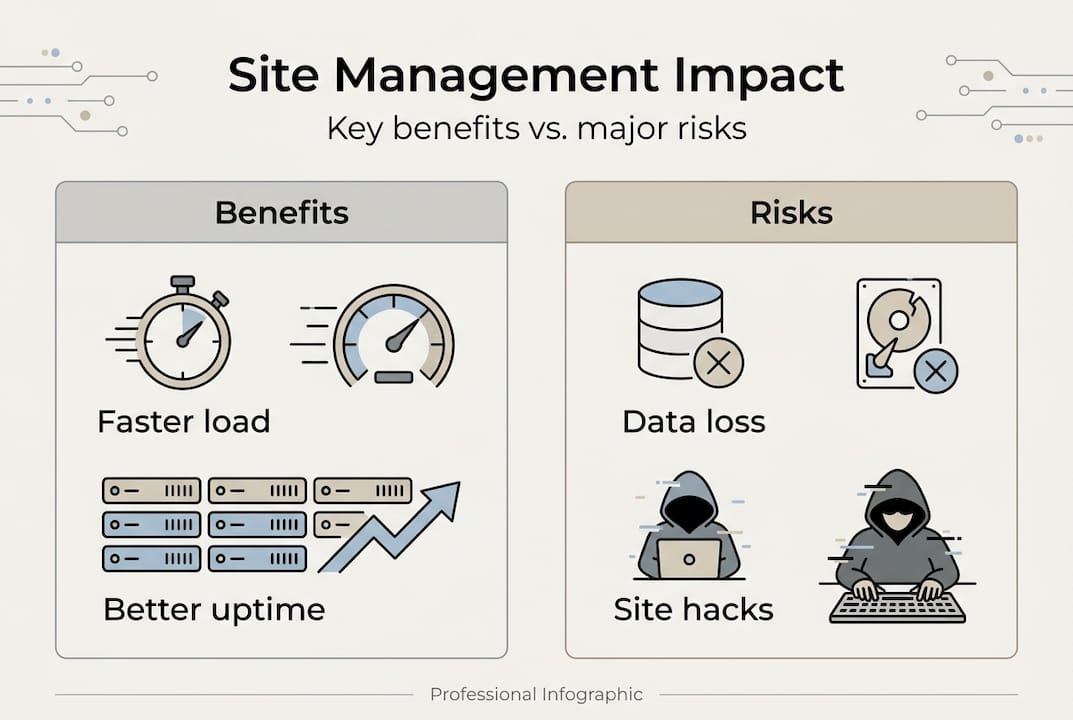 Site Management Impact

Key benefits vs. major risks

Benefits

Faster load

Better uptime

Risks

Data loss

Site hacks

Professional Infographic