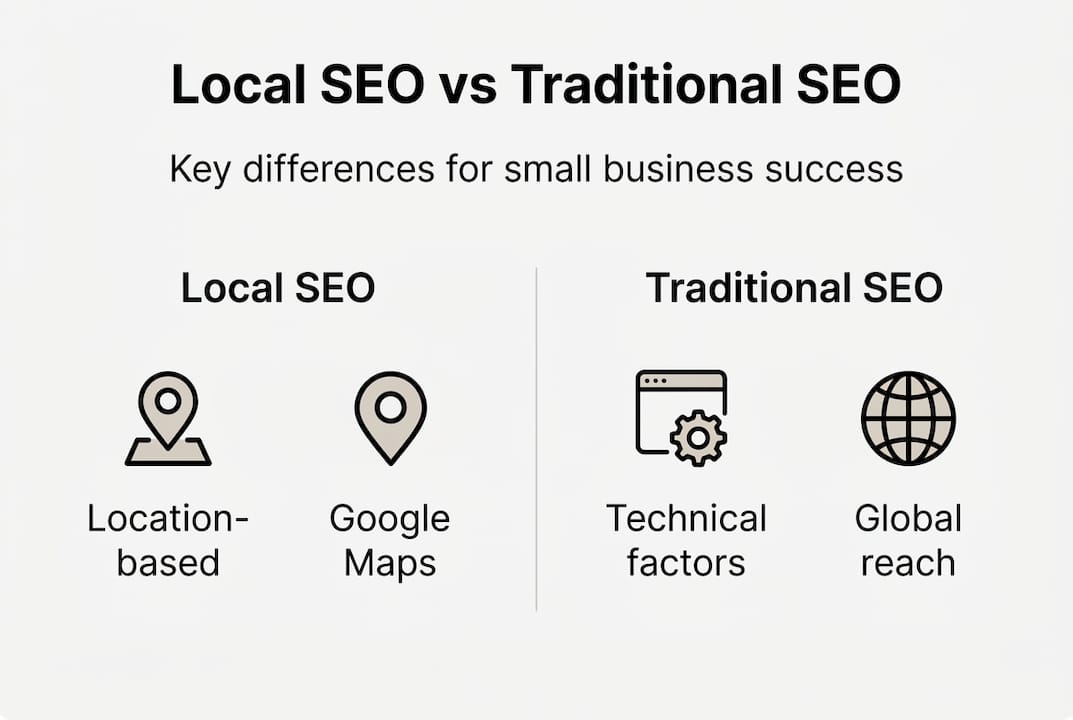 Local SEO vs Traditional SEO

Key differences for small business success

Local SEO

Location-based

Google Maps

Traditional SEO

Technical factors

Global reach