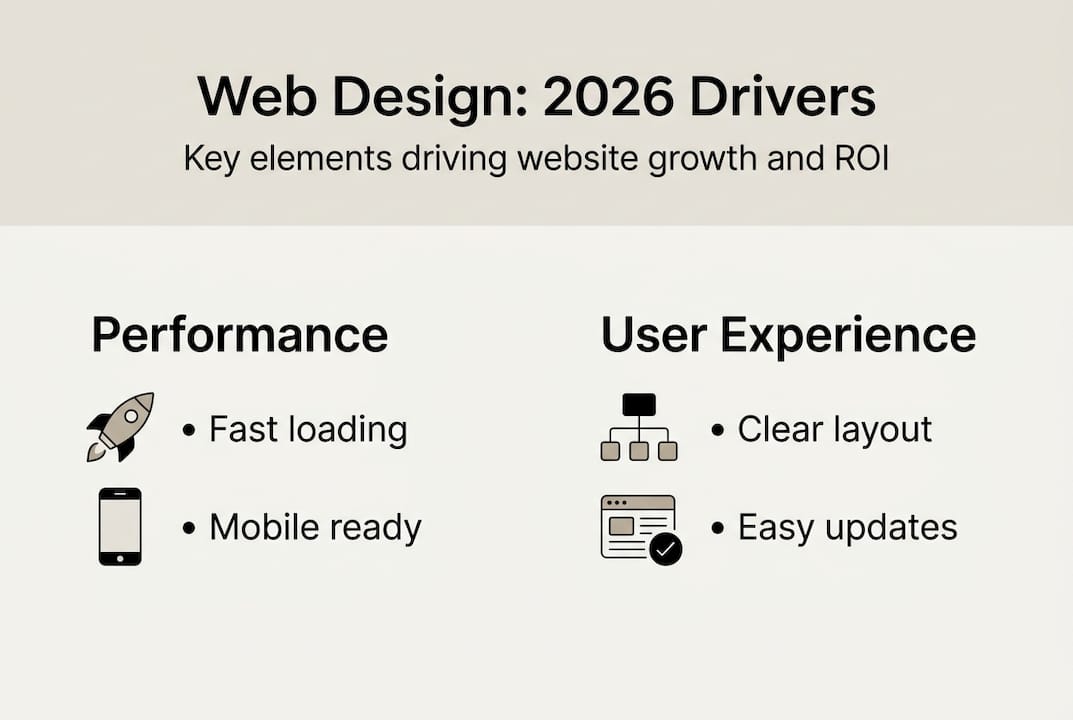 Web Design: 2026 Drivers

Key elements driving website growth and ROI

Performance

• Fast loading

• Mobile ready

User Experience

• Clear layout

• Easy updates