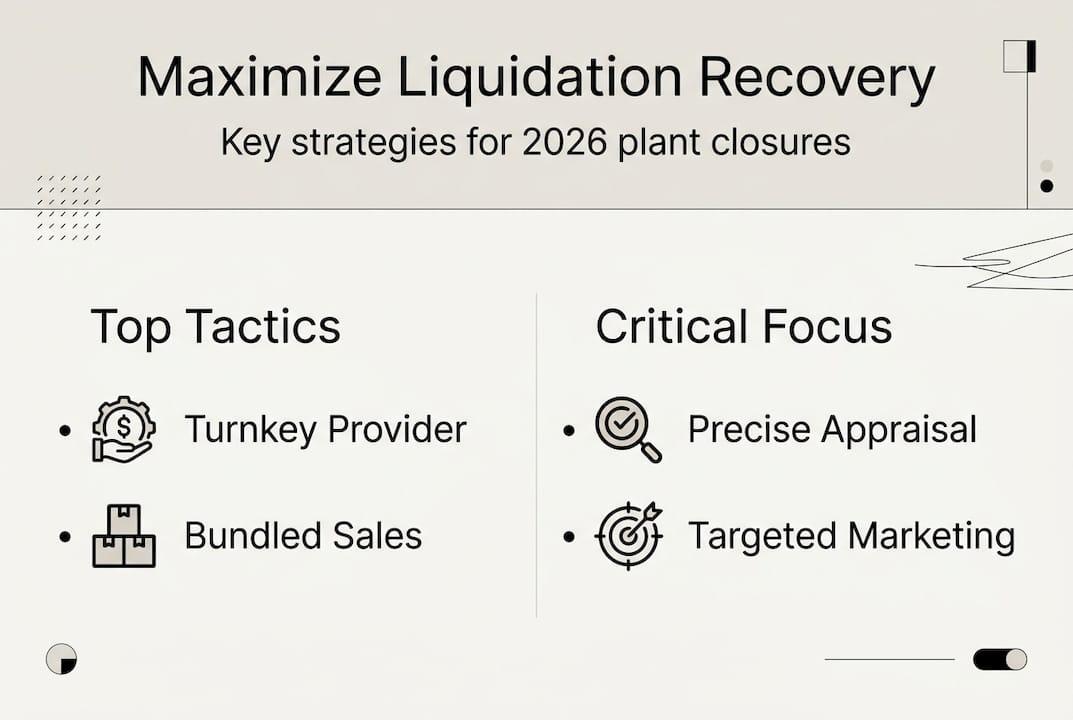 Maximize Liquidation Recovery
Key strategies for 2026 plant closures

Top Tactics

• Turnkey Provider
• Bundled Sales

Critical Focus

• Precise Appraisal
• Targeted Marketing