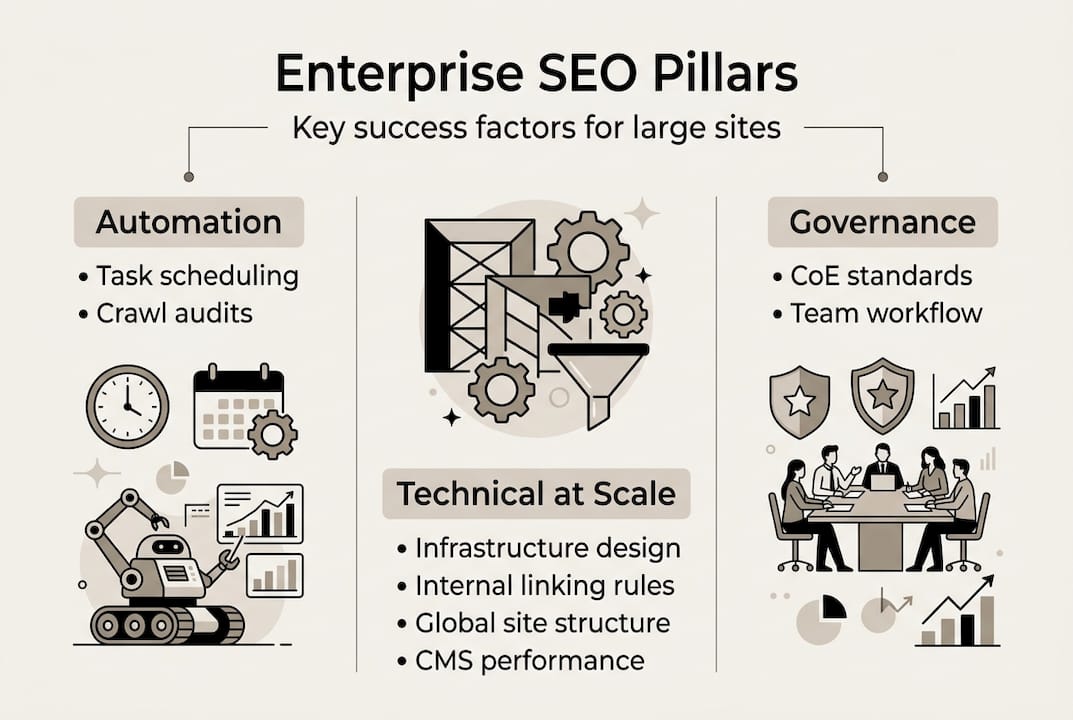 Enterprise SEO Pillars

Key success factors for large sites

Automation

• Task scheduling
• Crawl audits

Technical at Scale

• Infrastructure design
• Internal linking rules
• Global site structure
• CMS performance

Governance

• CoE standards
• Team workflow