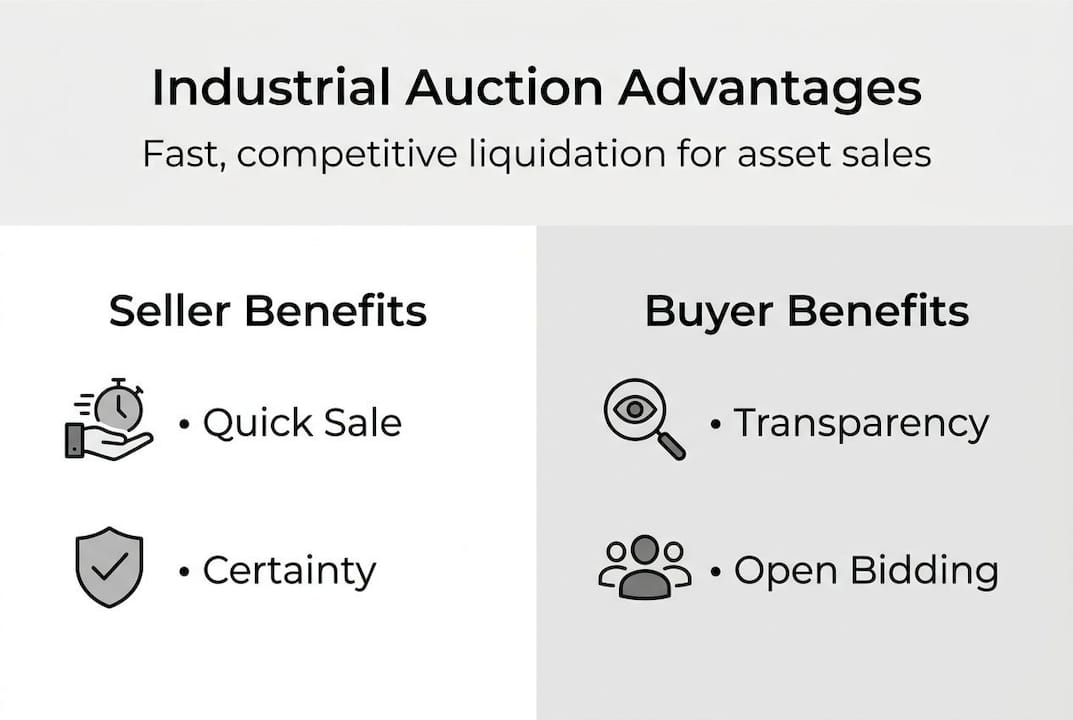 Industrial Auction Advantages

Fast, competitive liquidation for asset sales

Seller Benefits

• Quick Sale

• Certainty

Buyer Benefits

• Transparency

• Open Bidding