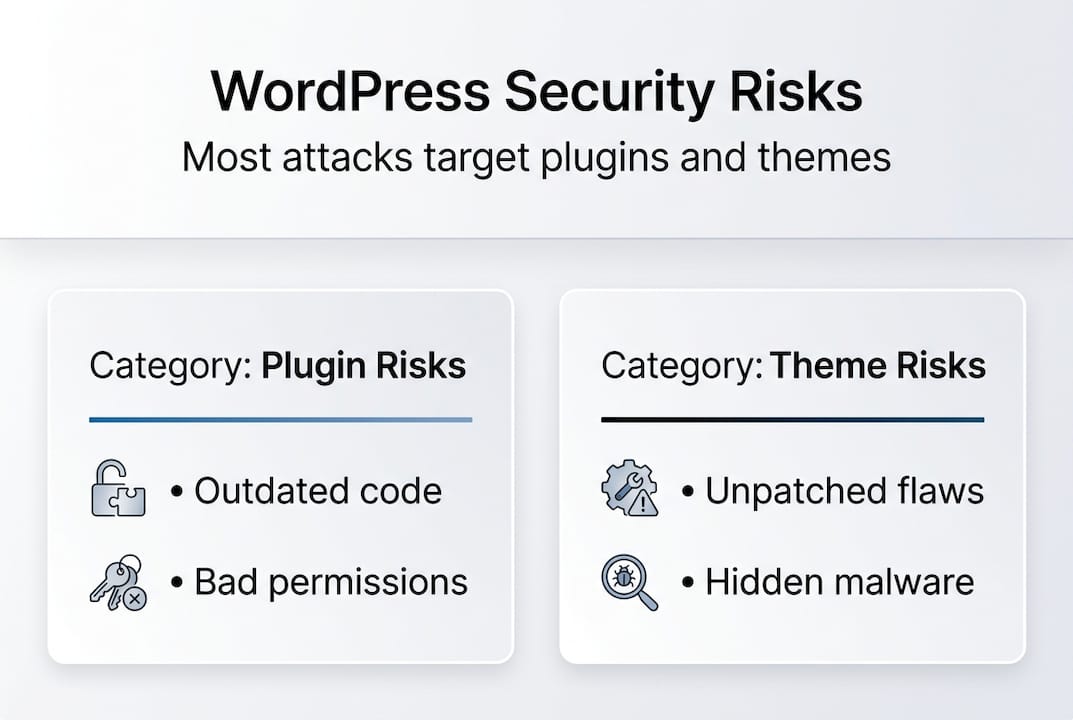 WordPress Security Risks

Most attacks target plugins and themes

Category: Plugin Risks

• Outdated code

• Bad permissions

Category: Theme Risks

• Unpatched flaws

• Hidden malware