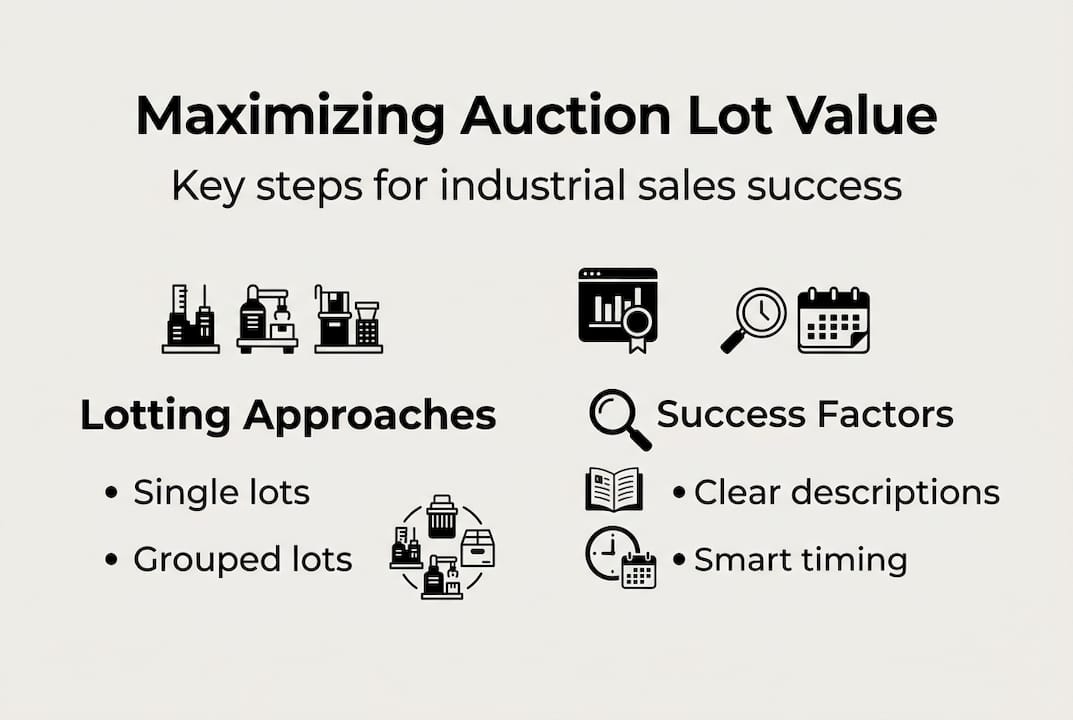 Maximizing Auction Lot Value

Key steps for industrial sales success

Lotting Approaches

• Single lots
• Grouped lots

Success Factors

• Clear descriptions
• Smart timing