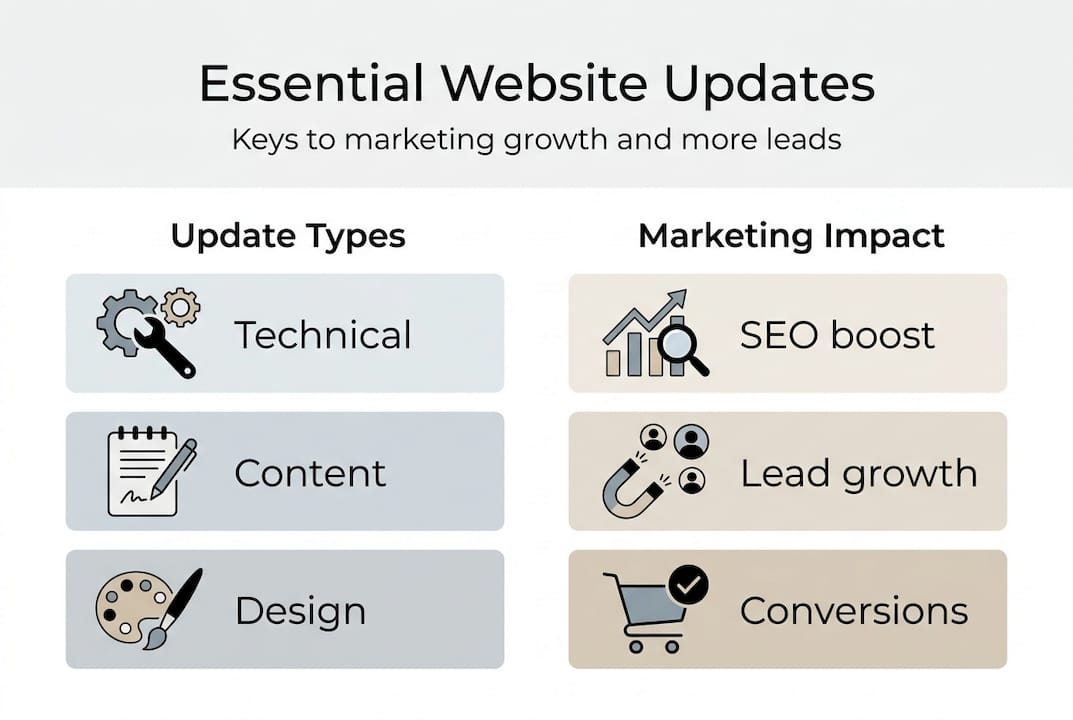 Essential Website Updates
Keys to marketing growth and more leads

Update Types

Technical

Content

Design

Marketing Impact

SEO boost

Lead growth

Conversions