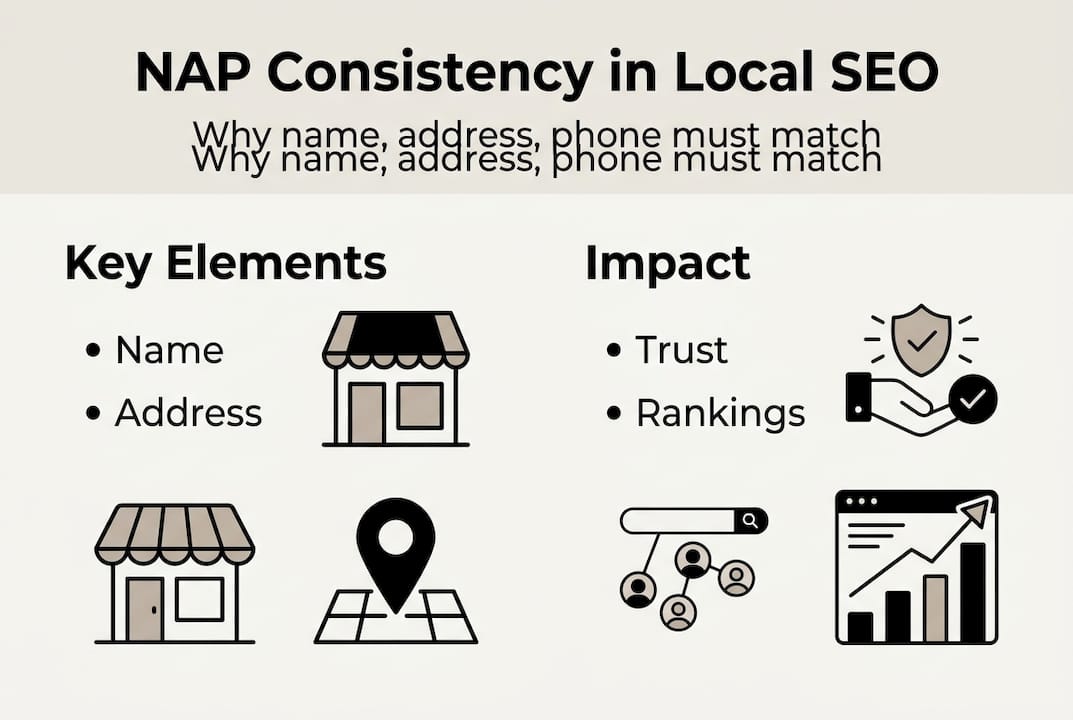 NAP Consistency in Local SEO

Why name, address, phone must match
Why name, address, phone must match

Key Elements

• Name
• Address

Impact

• Trust
• Rankings