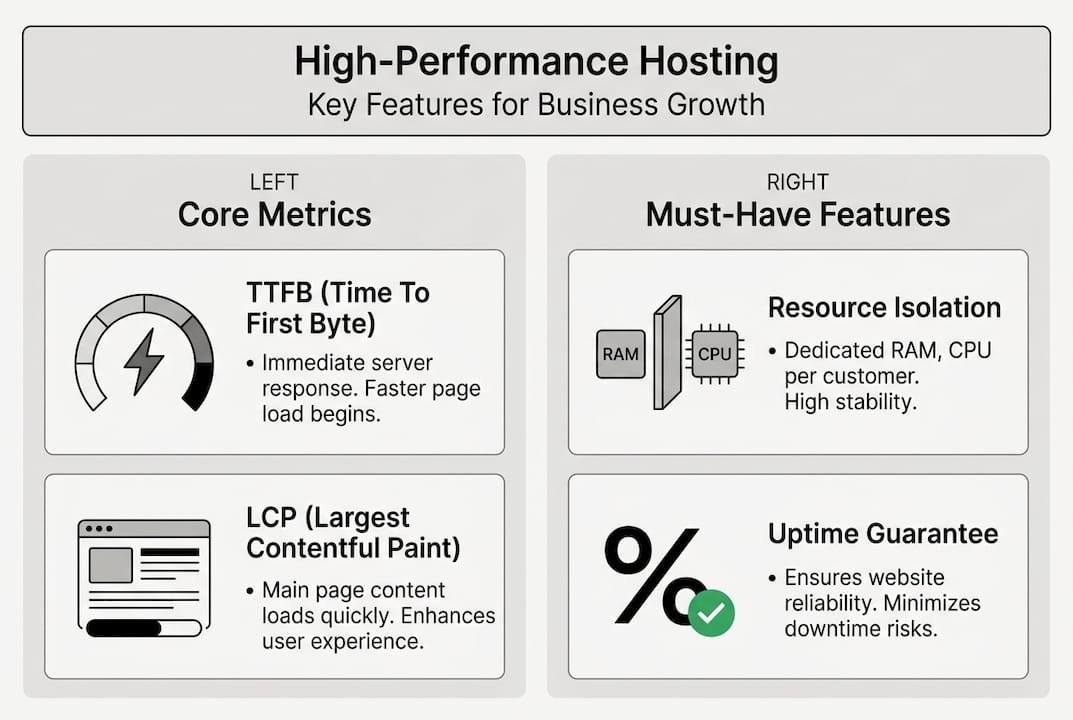 High-Performance Hosting
Key Features for Business Growth

LEFT
Core Metrics

TTFB (Time To First Byte)

• Immediate server response. Faster page load begins.

LCP (Largest Contentful Paint)

• Main page content loads quickly. Enhances user experience.

RIGHT
Must-Have Features

RAM
CPU

Resource Isolation

• Dedicated RAM, CPU per customer. High stability.

%

Uptime Guarantee

• Ensures website reliability. Minimizes downtime risks.