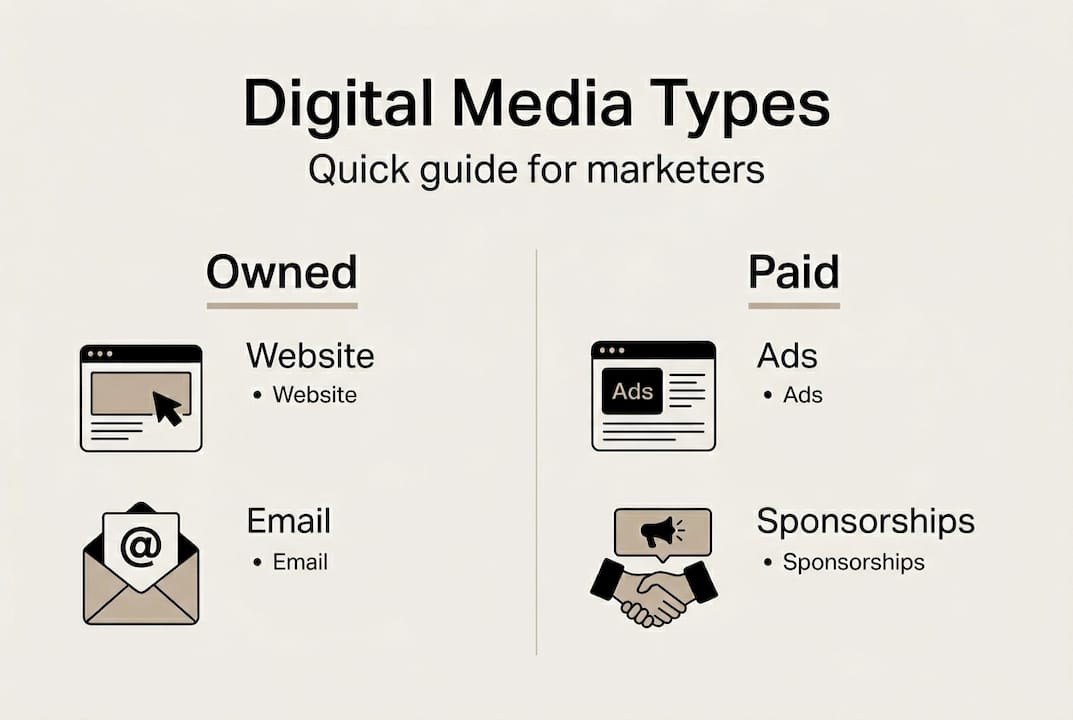 Digital Media Types
Quick guide for marketers

Owned

Website
• Website

@

Email
• Email

Paid

Ads

Ads
• Ads

Sponsorships
• Sponsorships