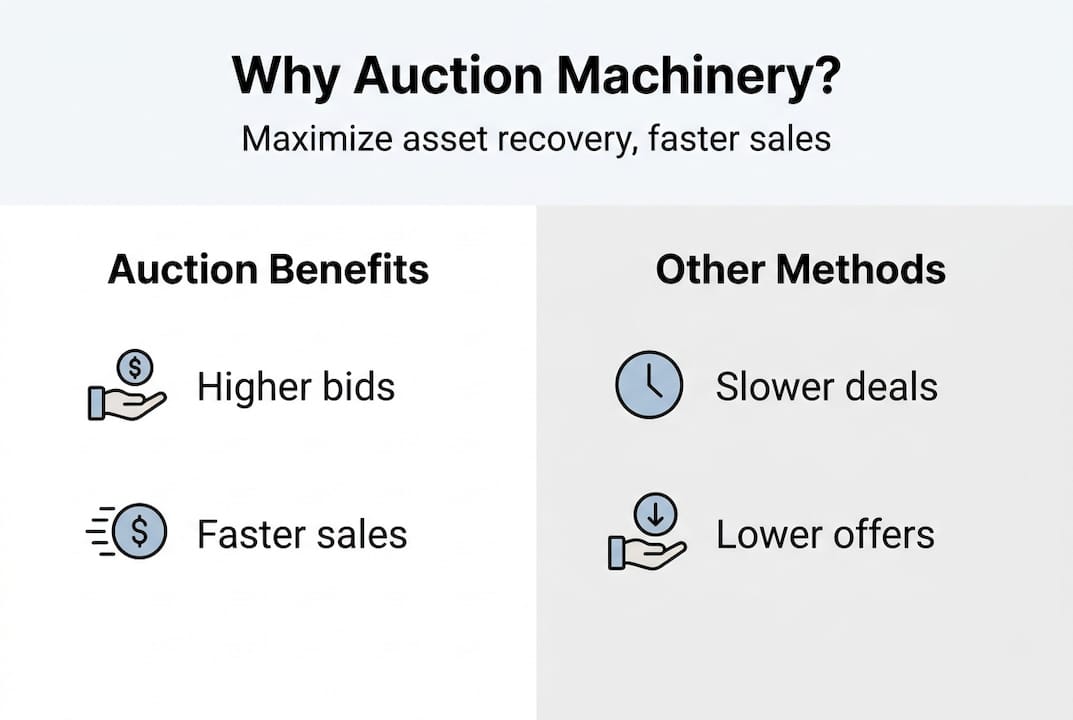 Why Auction Machinery?

Maximize asset recovery, faster sales

Auction Benefits

Higher bids

Faster sales

Other Methods

Slower deals

Lower offers