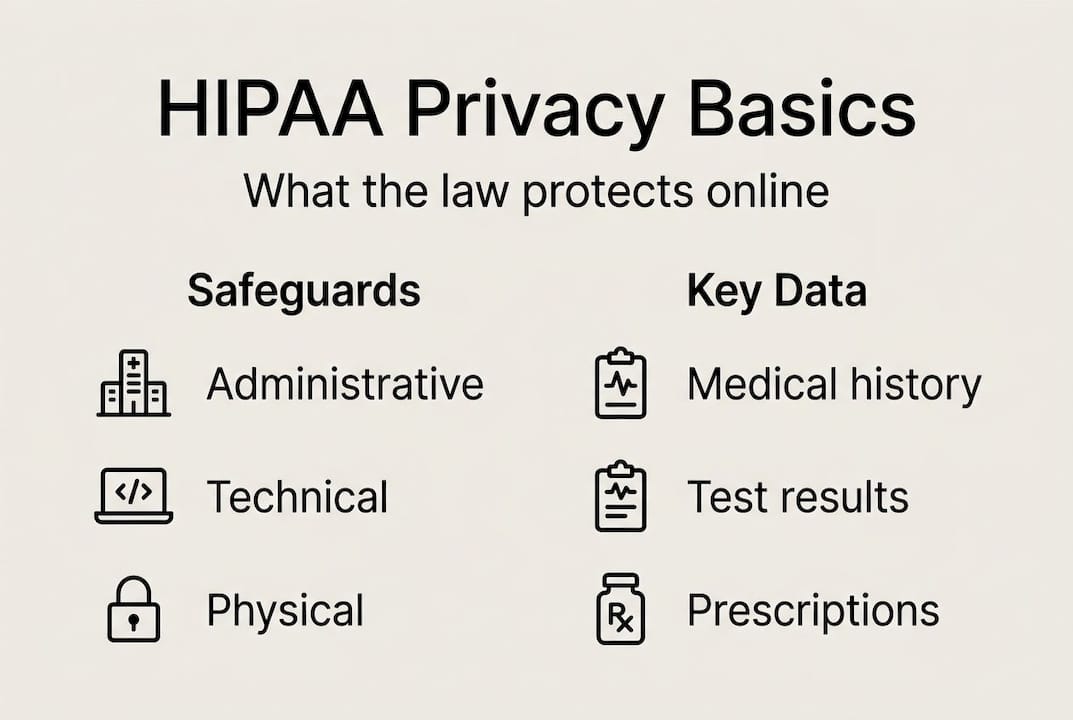 HIPAA Privacy Basics
What the law protects online

Safeguards

Administrative

Technical

Physical

Key Data

Medical history

Test results

Prescriptions