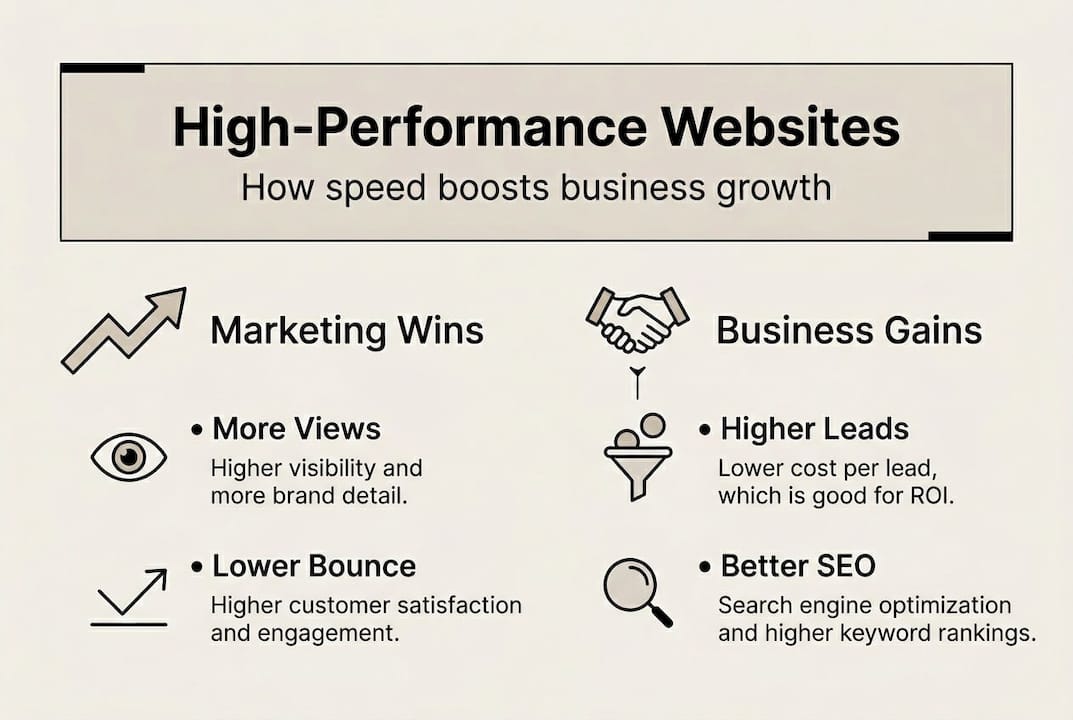 High-Performance Websites

How speed boosts business growth

Marketing Wins

• More Views
Higher visibility and more brand detail.

• Lower Bounce
Higher customer satisfaction and engagement.

Business Gains

• Higher Leads
Lower cost per lead, which is good for ROI.

• Better SEO
Search engine optimization and higher keyword rankings.