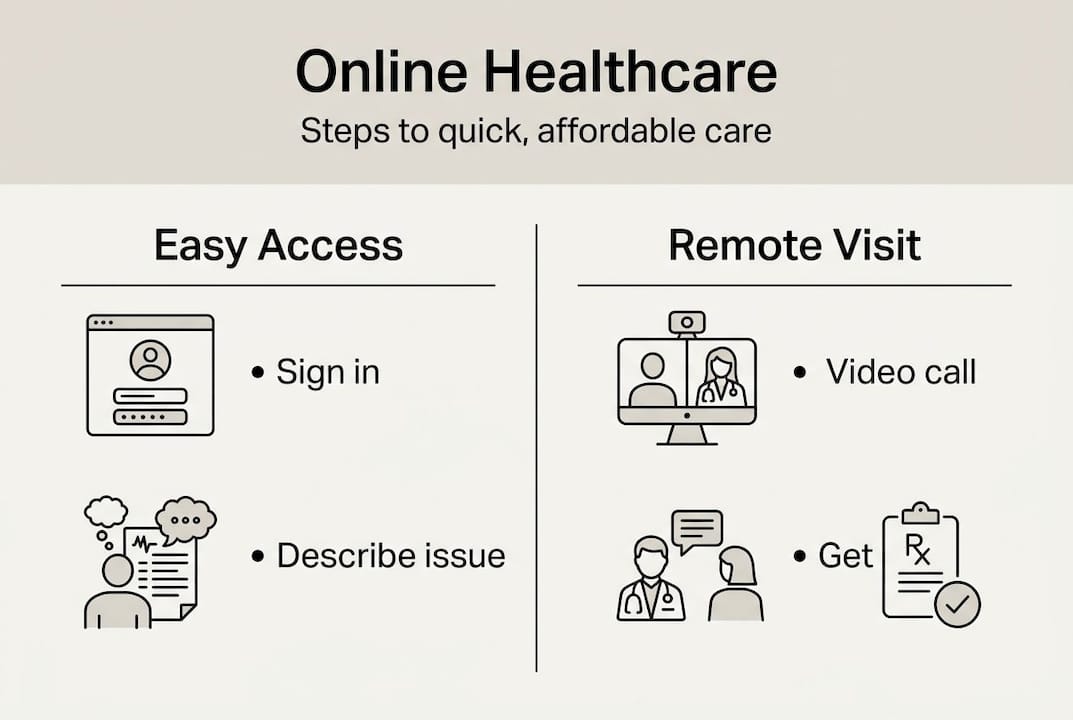 Online Healthcare
Steps to quick, affordable care

Easy Access

• Sign in

• Describe issue

Remote Visit

• Video call

• Get

Rx