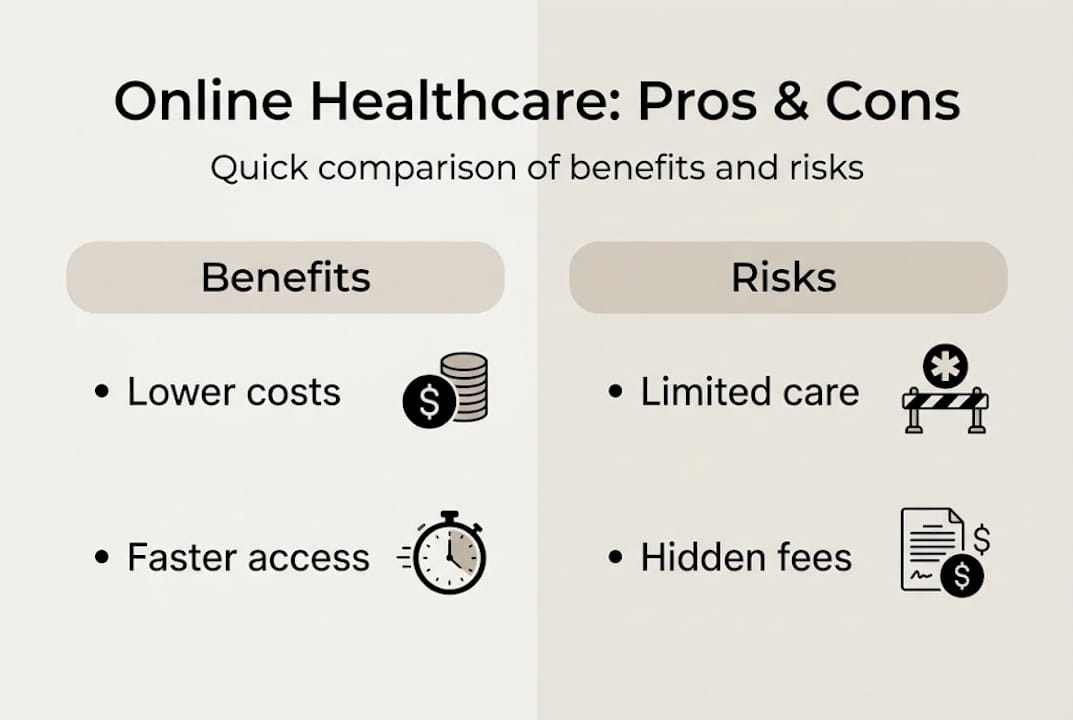 Online Healthcare: Pros & Cons

Quick comparison of benefits and risks

Benefits

• Lower costs

• Faster access

Risks

• Limited care

• Hidden fees