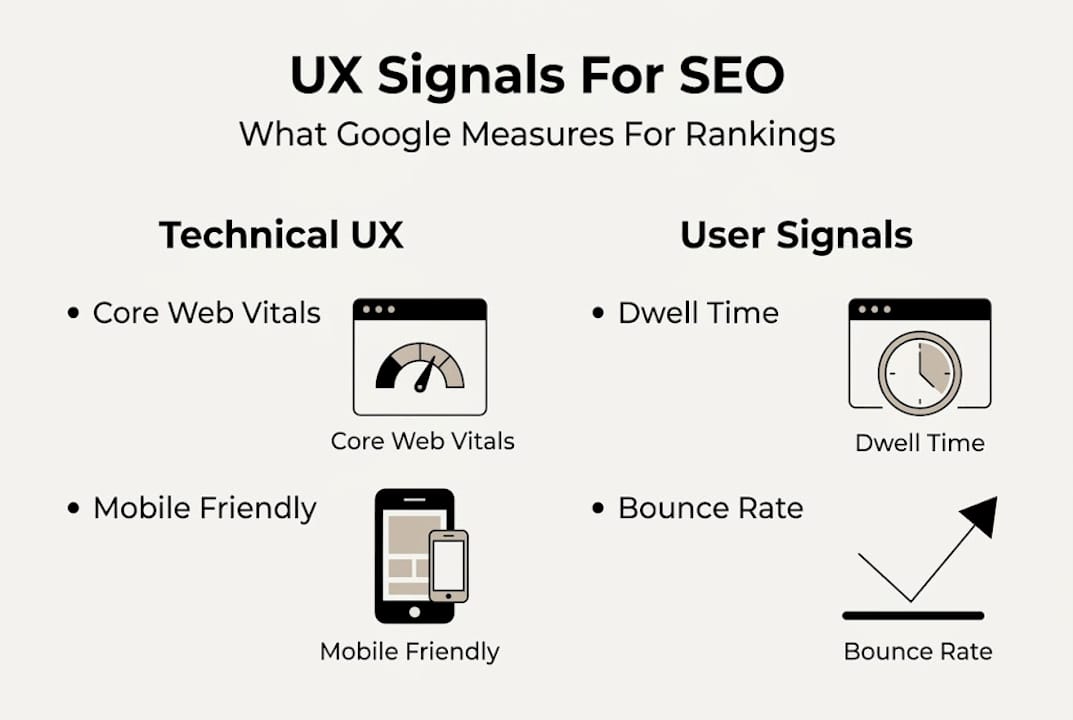 UX Signals For SEO

What Google Measures For Rankings

Technical UX

• Core Web Vitals

Core Web Vitals

• Mobile Friendly

Mobile Friendly

User Signals

• Dwell Time

Dwell Time

• Bounce Rate

Bounce Rate