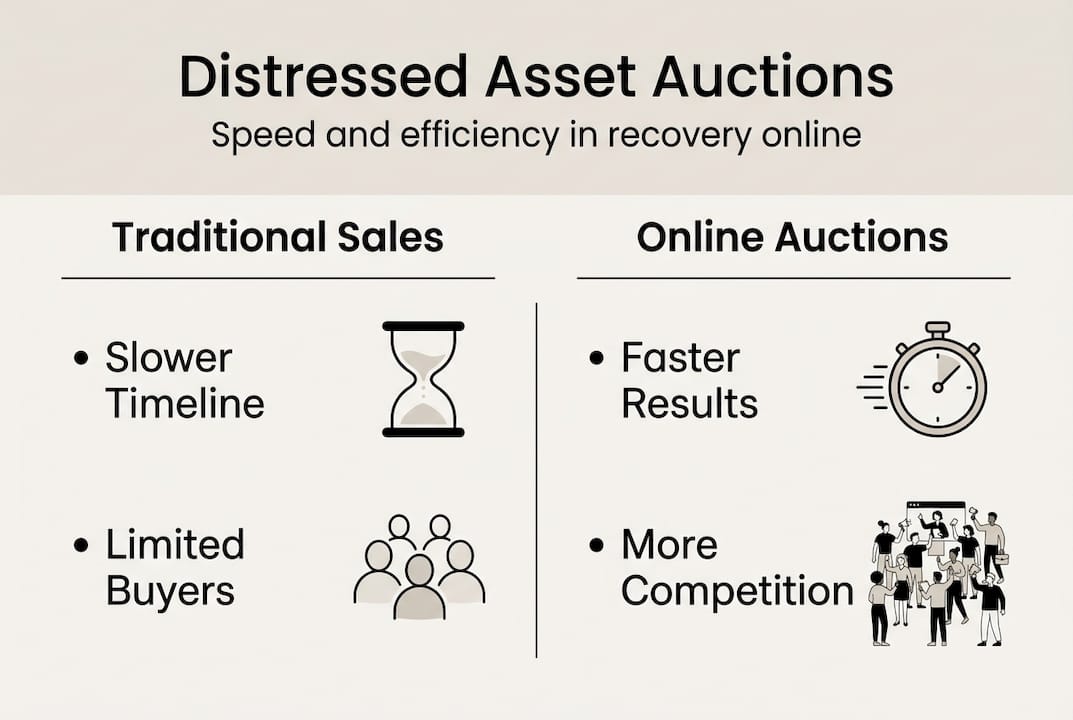 Distressed Asset Auctions
Speed and efficiency in recovery online

Traditional Sales

• Slower Timeline

• Limited Buyers

Online Auctions

• Faster Results

• More Competition