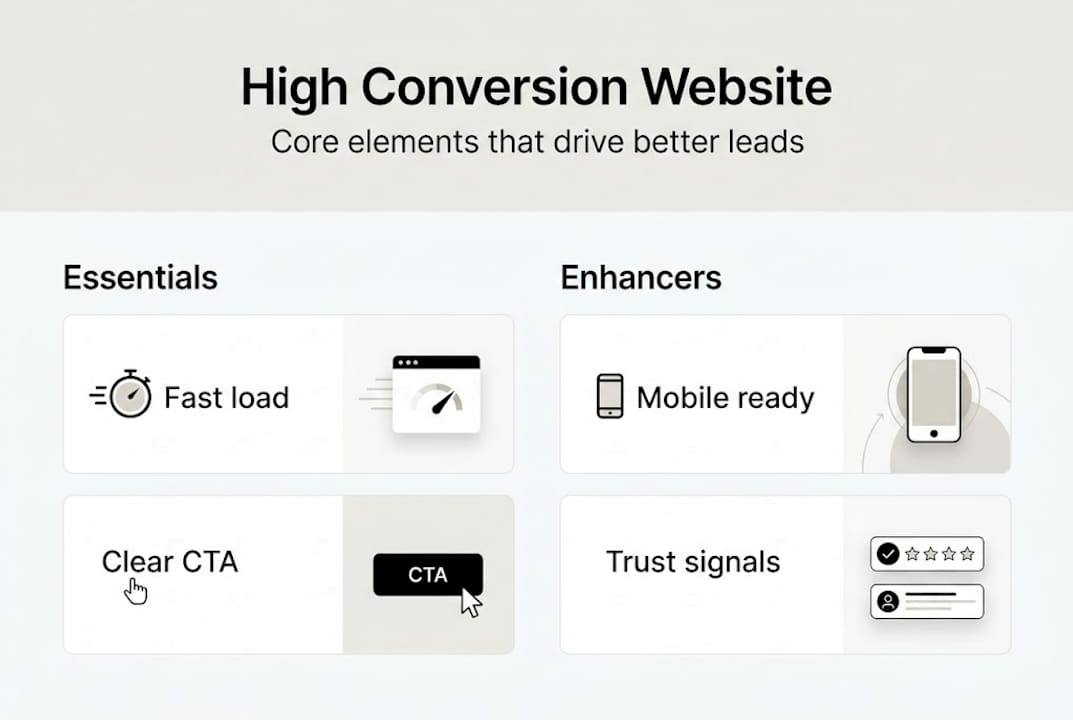 High Conversion Website
Core elements that drive better leads

Essentials

Fast load

Clear CTA

CTA

Enhancers

Mobile ready

Trust signals