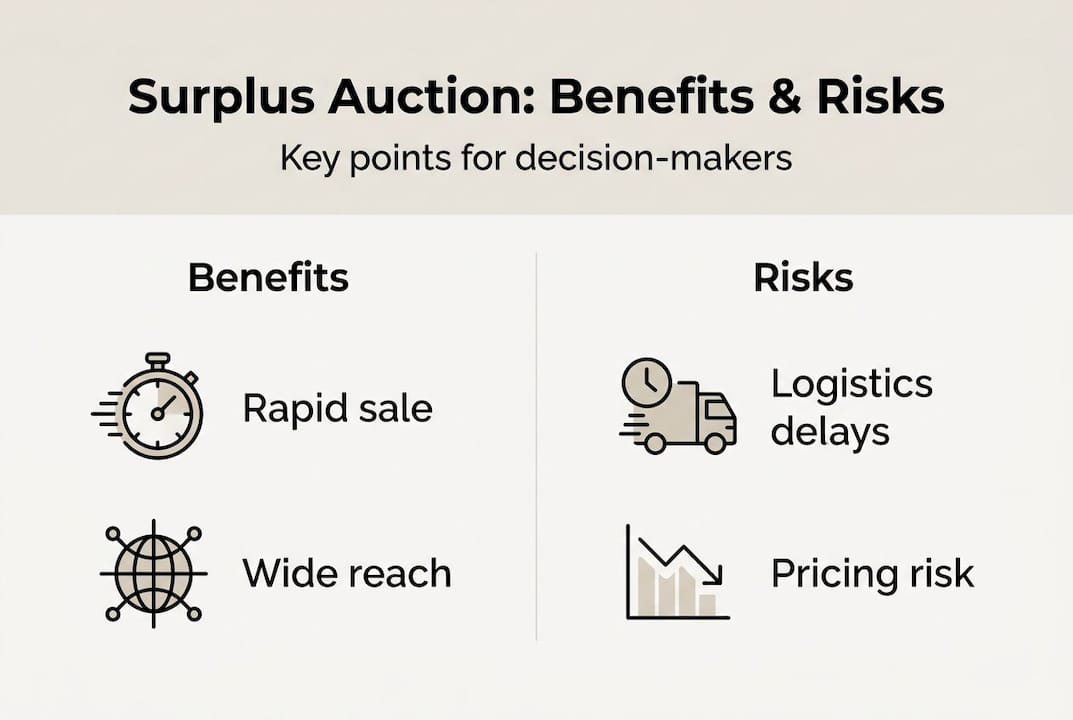 Surplus Auction: Benefits & Risks

Key points for decision-makers

Benefits

Rapid sale

Wide reach

Risks

Logistics delays

Pricing risk